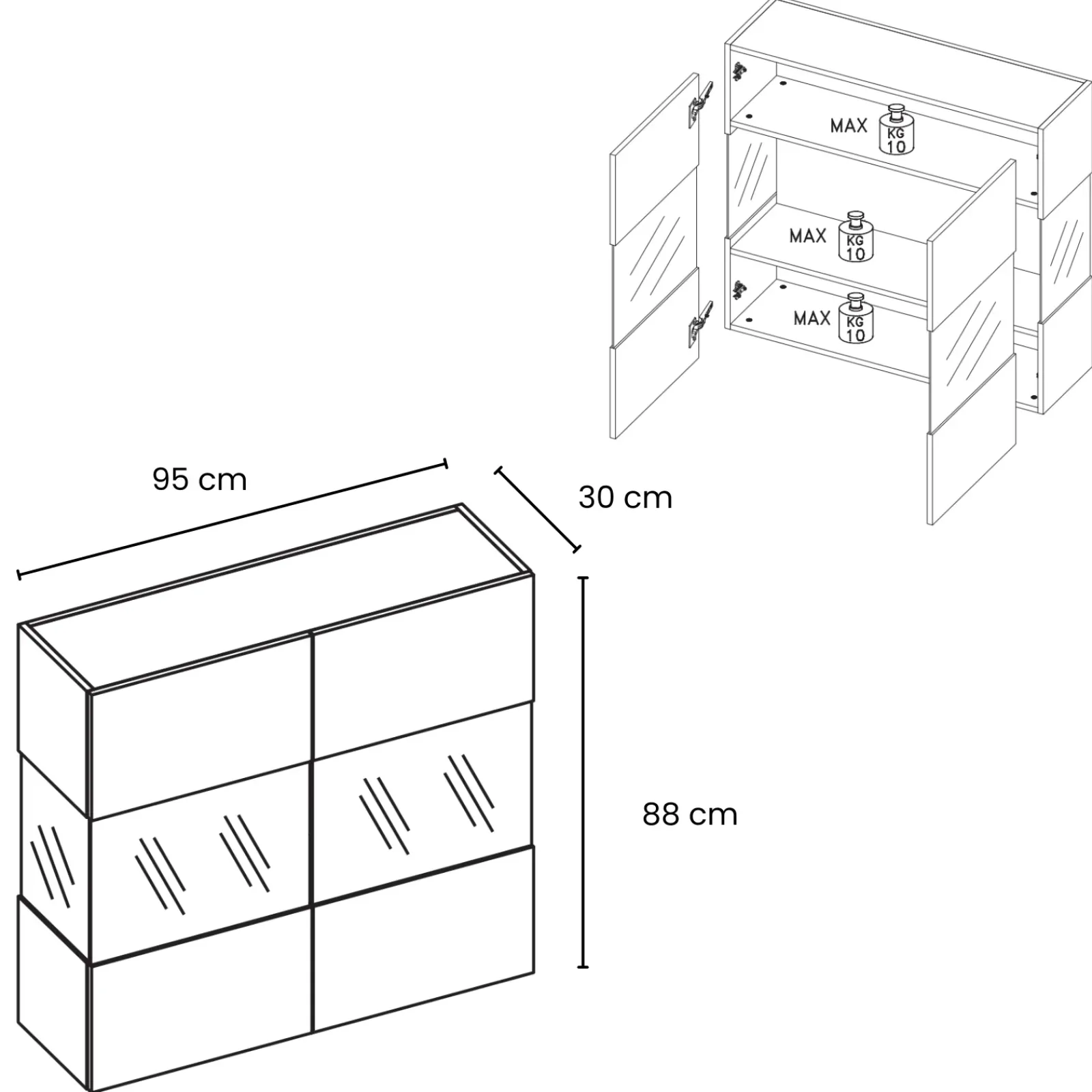 MAX KG 10

MAX KG 10

MAX KG 10

95 cm

30 cm

88 cm