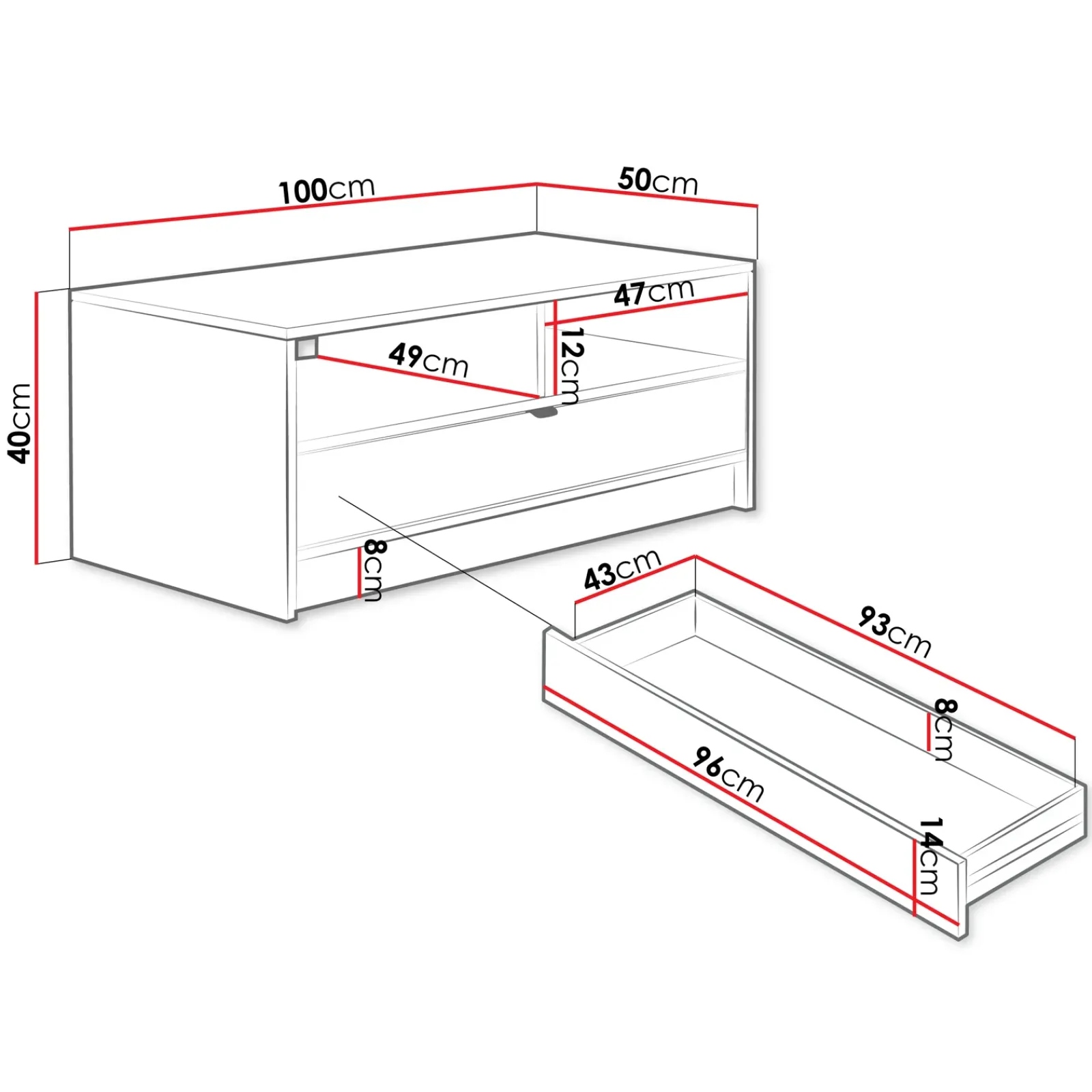 100cm
50cm
47cm
49cm
12cm
40cm
8cm
43cm
93cm
8cm
96cm
14cm