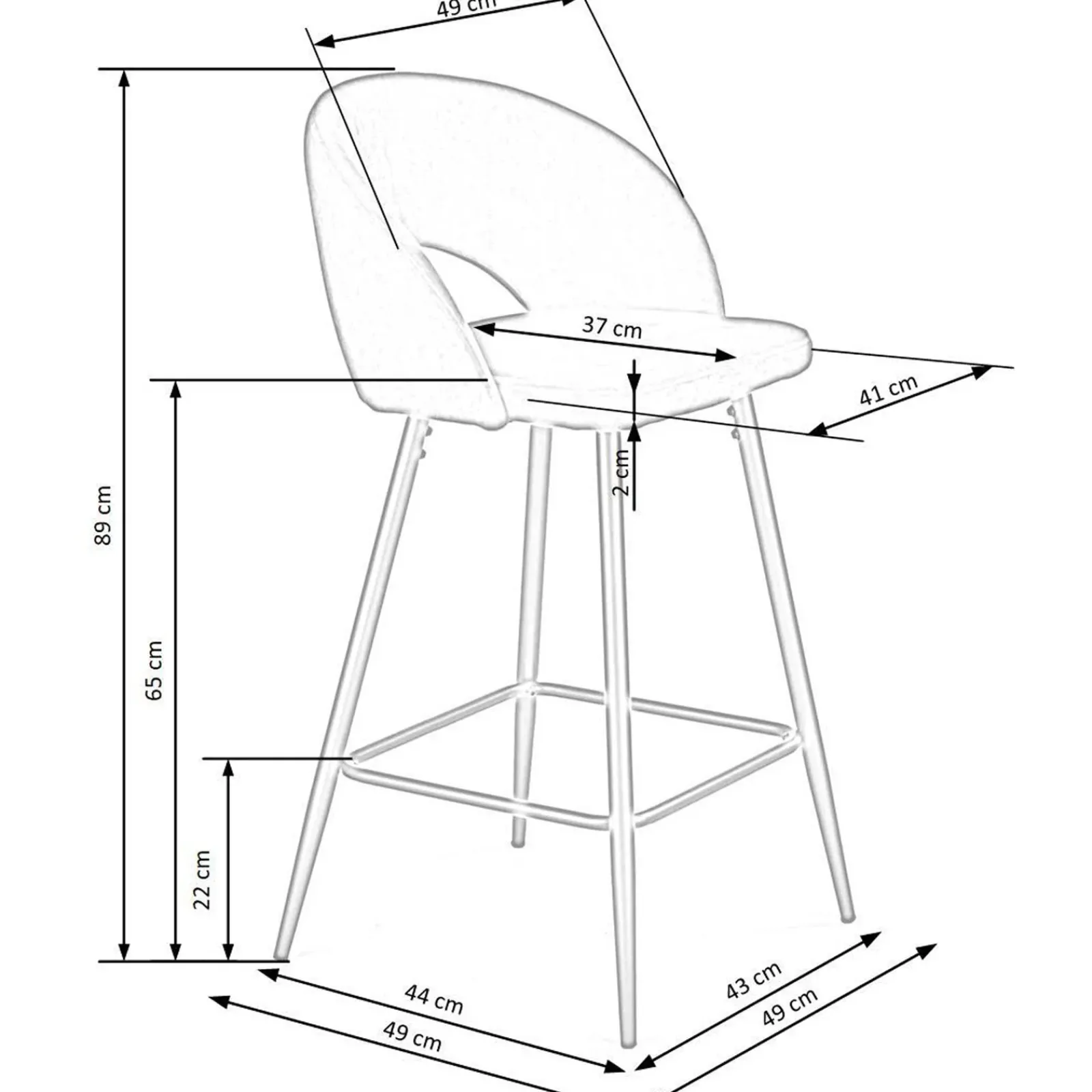 49 cm
37 cm
41 cm
2 cm
89 cm
65 cm
22 cm
44 cm
49 cm
43 cm
49 cm