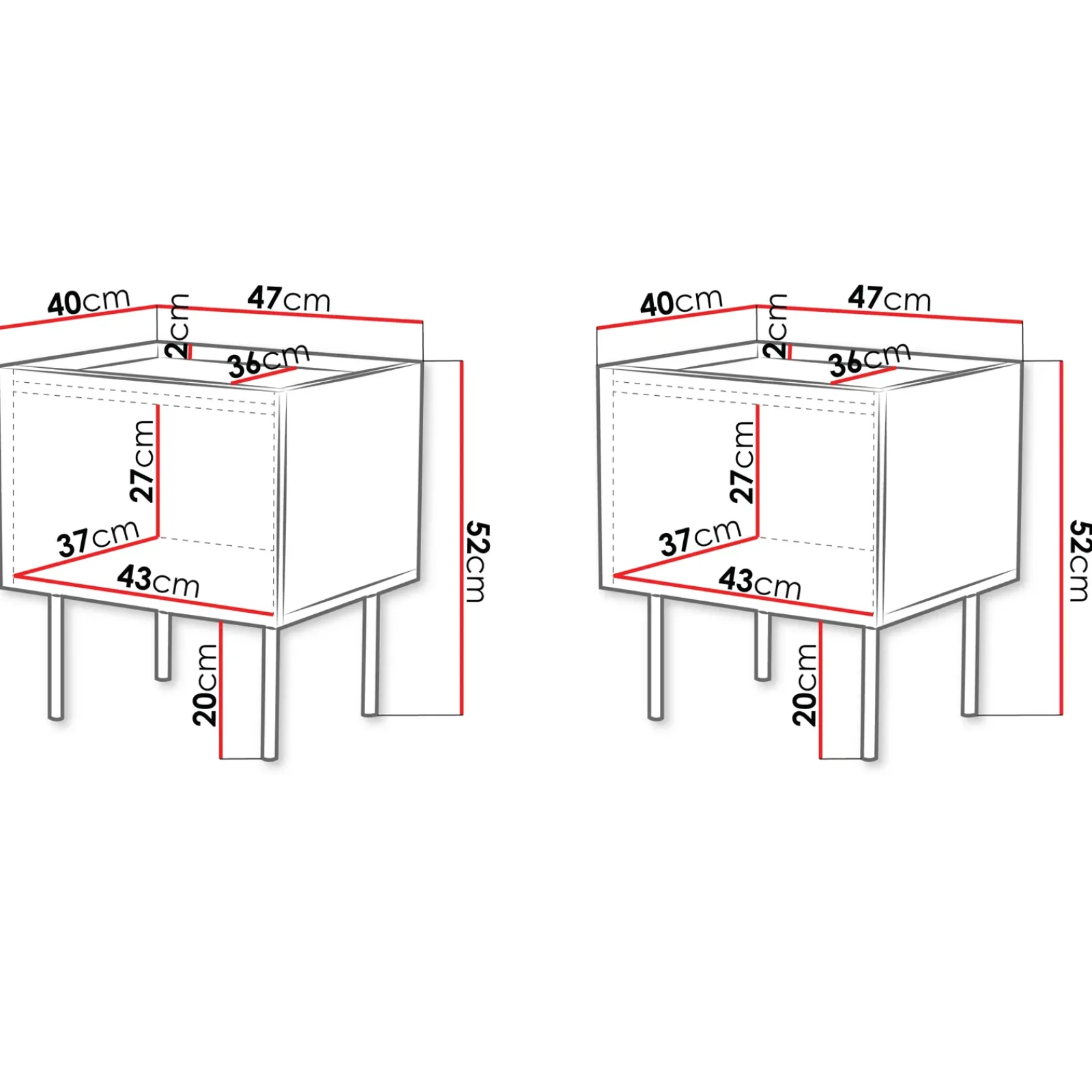 40cm
2cm
47cm
36cm
27cm
37cm
43cm
52cm
20cm

40cm
2cm
47cm
36cm
27cm
37cm
43cm
52cm
20cm