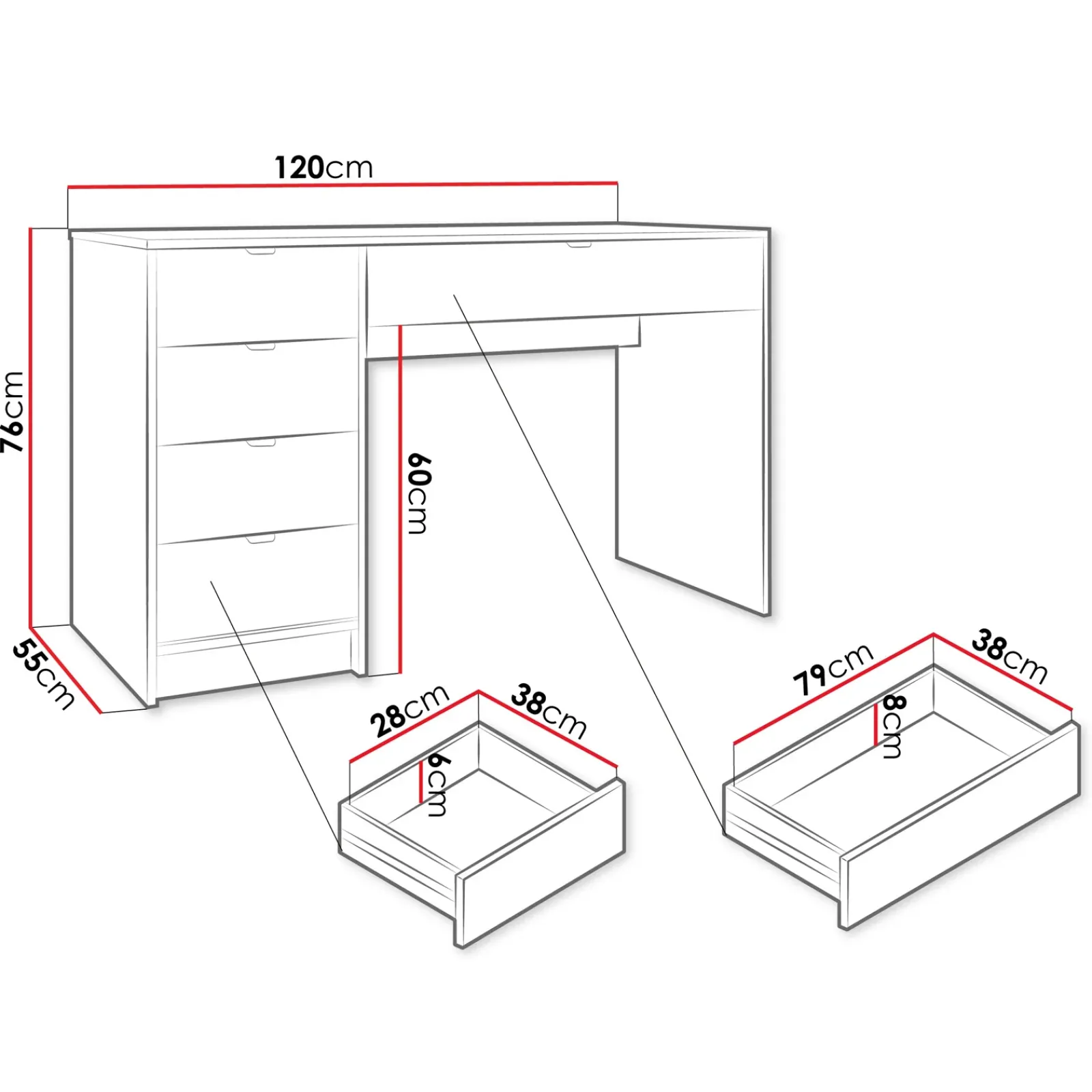 120cm

76cm

60cm

55cm

28cm

38cm

6cm

79cm

38cm

8cm