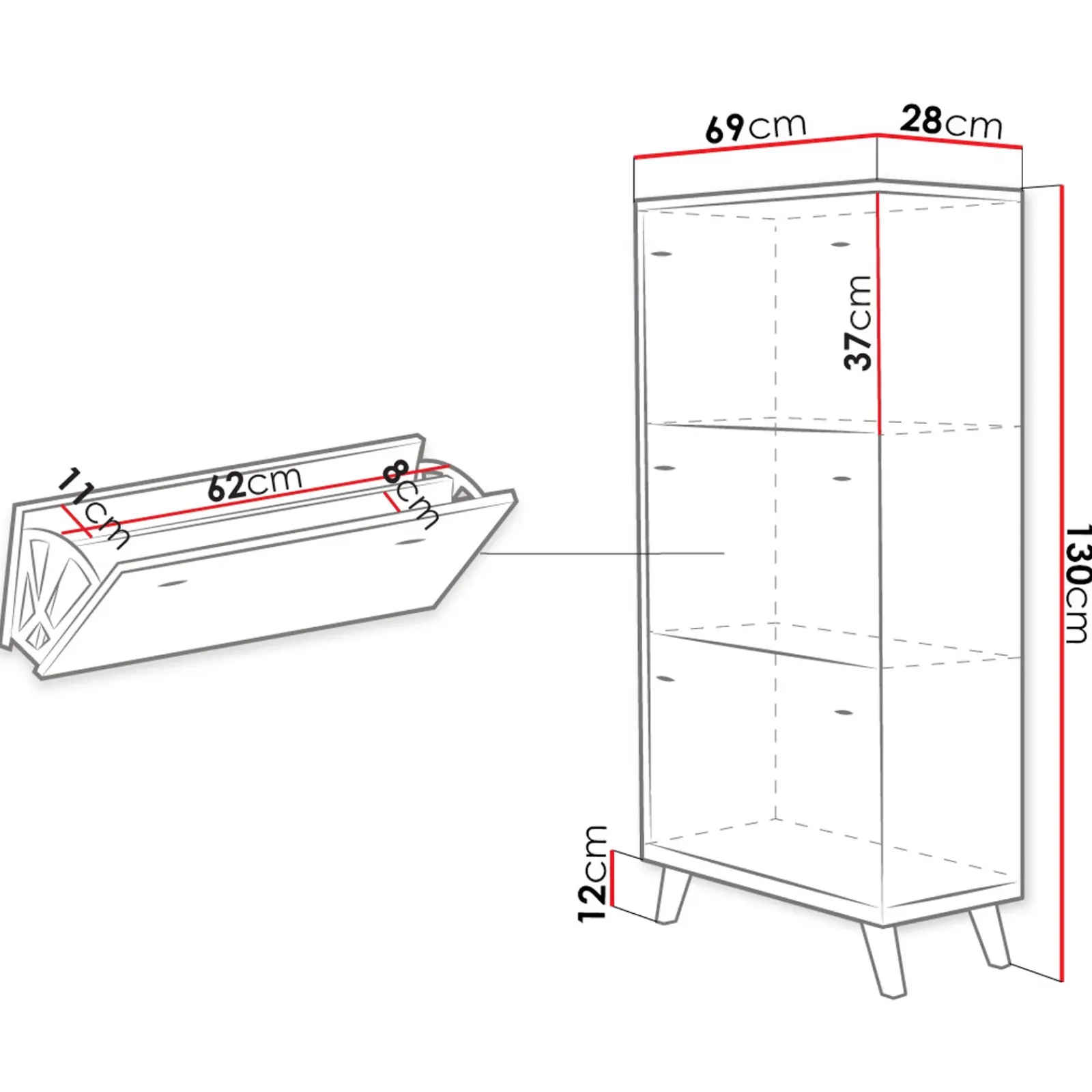 11cm
62cm
8cm
69cm
28cm
37cm
130cm
12cm