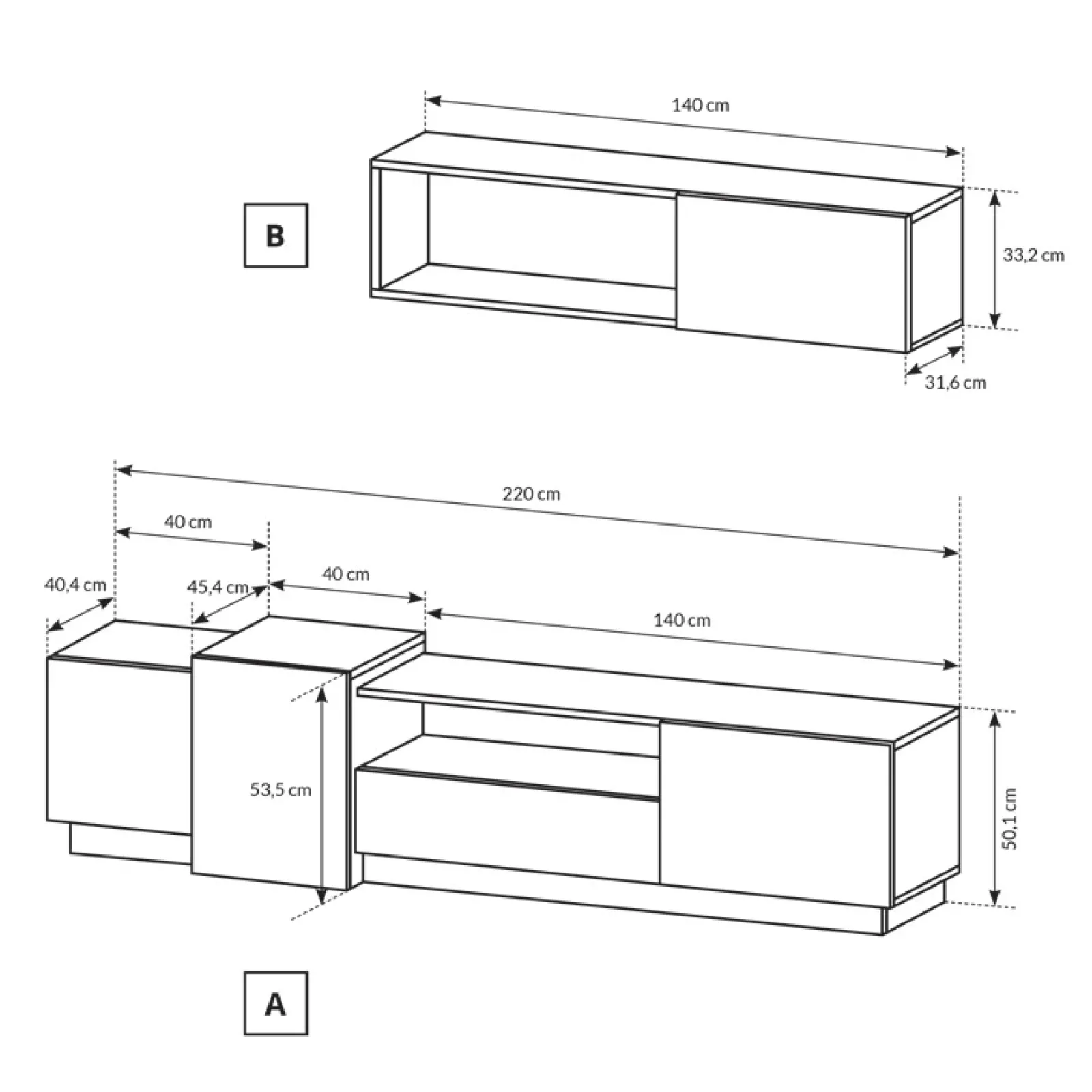 140 cm

B

33,2 cm

31,6 cm

220 cm

40 cm

40,4 cm

45,4 cm

40 cm

140 cm

53,5 cm

50,1 cm

A