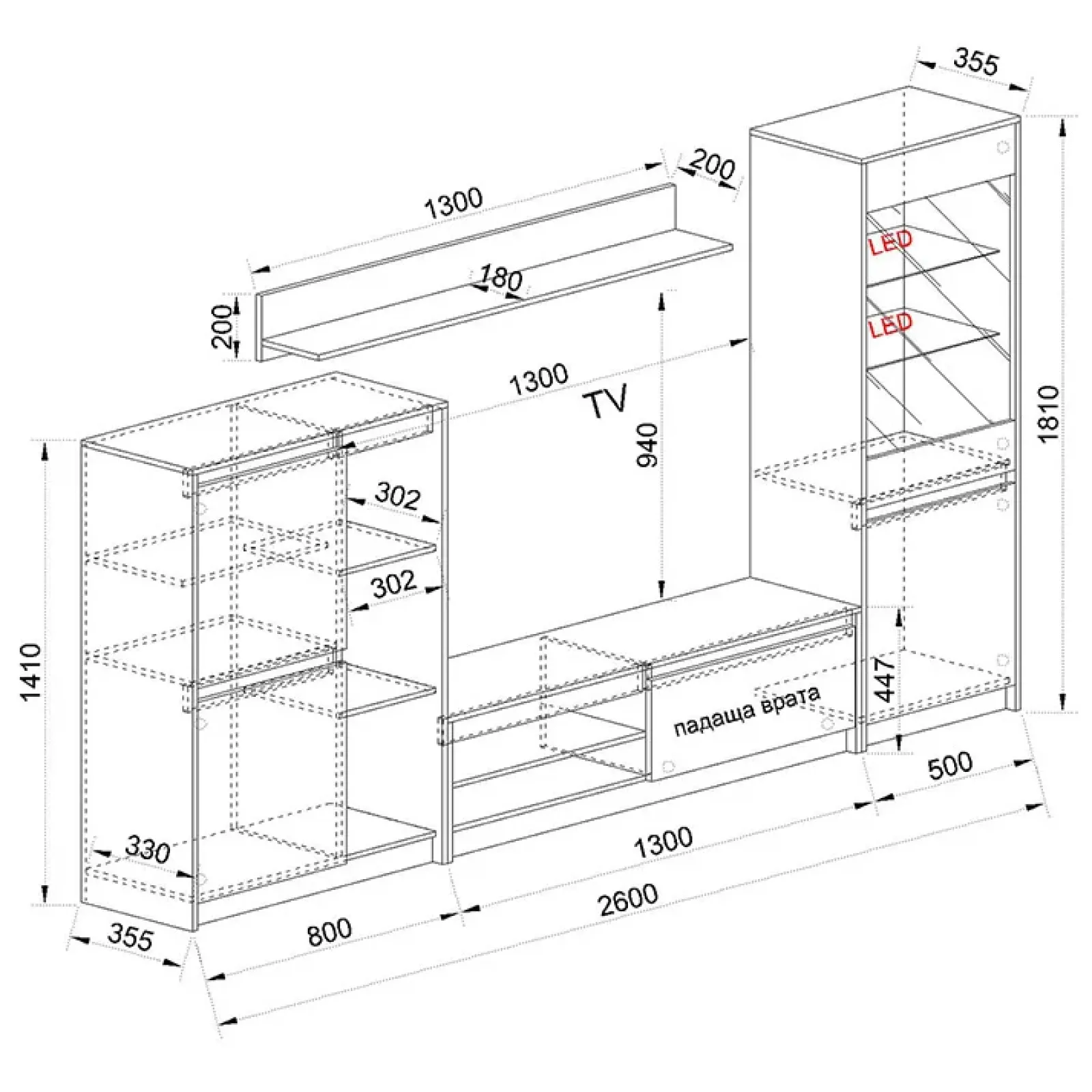 355
200
1300
LED
180
200
LED
1300
TV
940
1810
302
302
1410
447
падаща врата
500
330
1300
2600
355
800