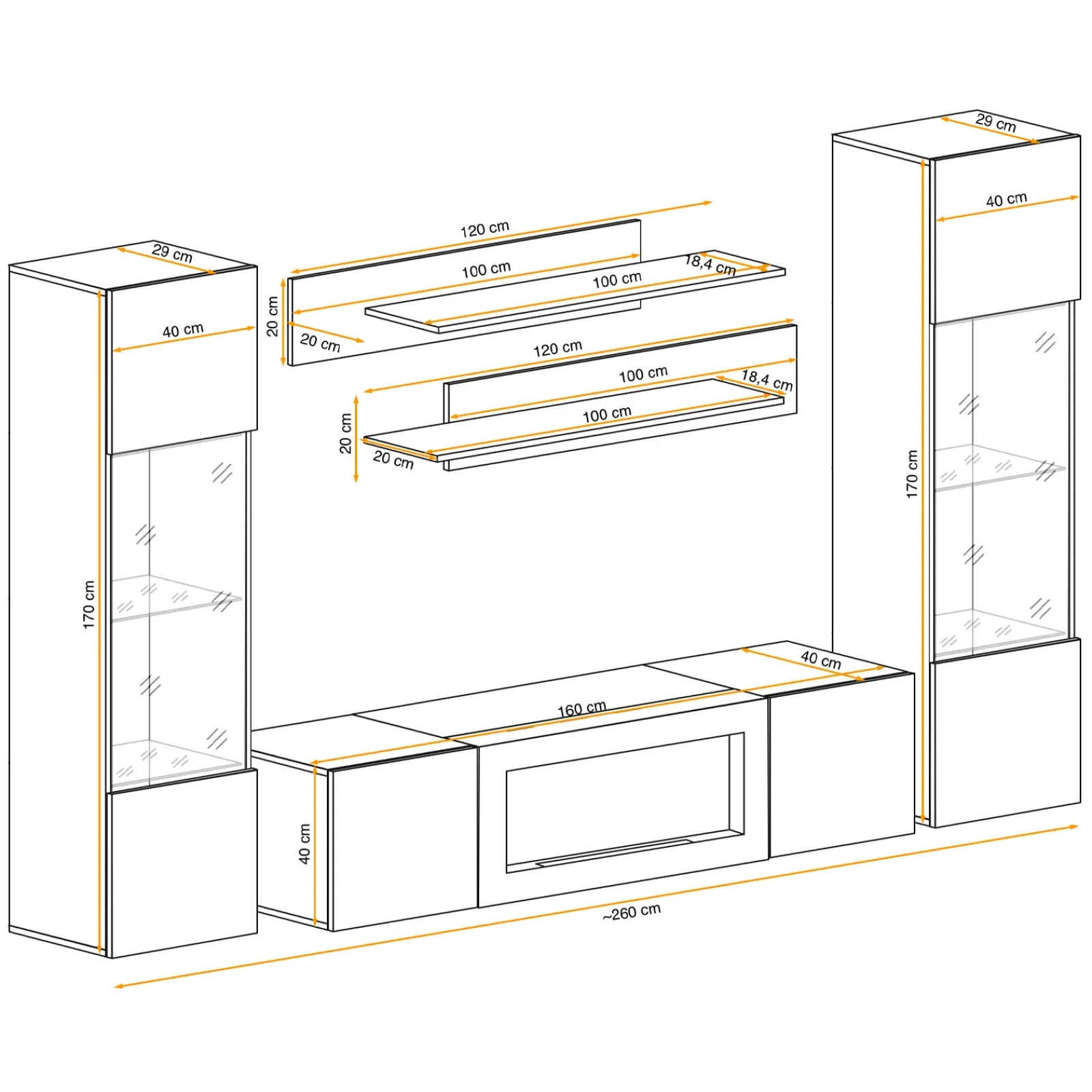 29 cm
40 cm
170 cm
120 cm
100 cm
100 cm
18,4 cm
20 cm
20 cm
120 cm
100 cm
18,4 cm
100 cm
20 cm
20 cm
29 cm
40 cm
170 cm
40 cm
160 cm
40 cm
~260 cm