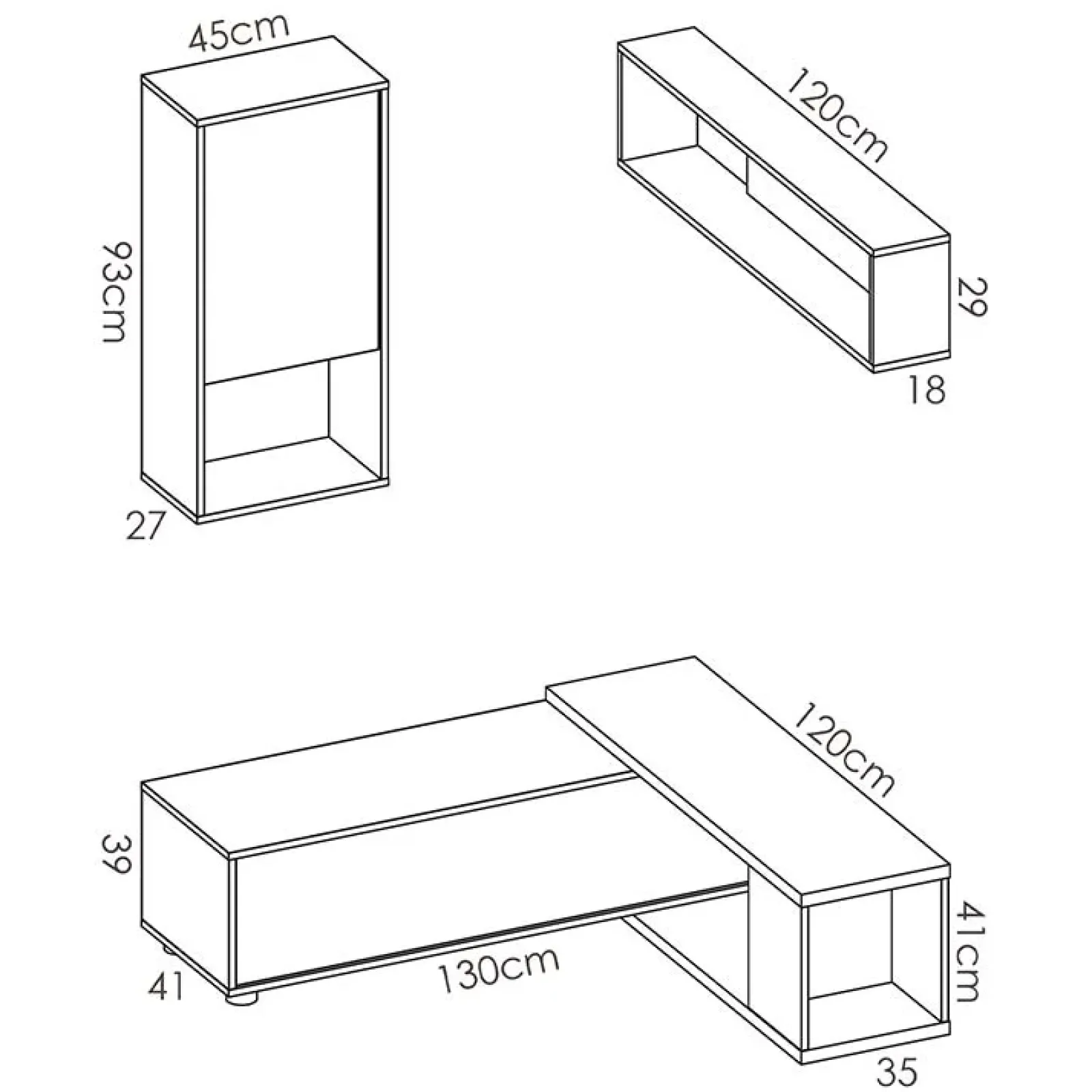 45cm
93cm
27
120cm
29
18
120cm
39
41
130cm
41cm
35