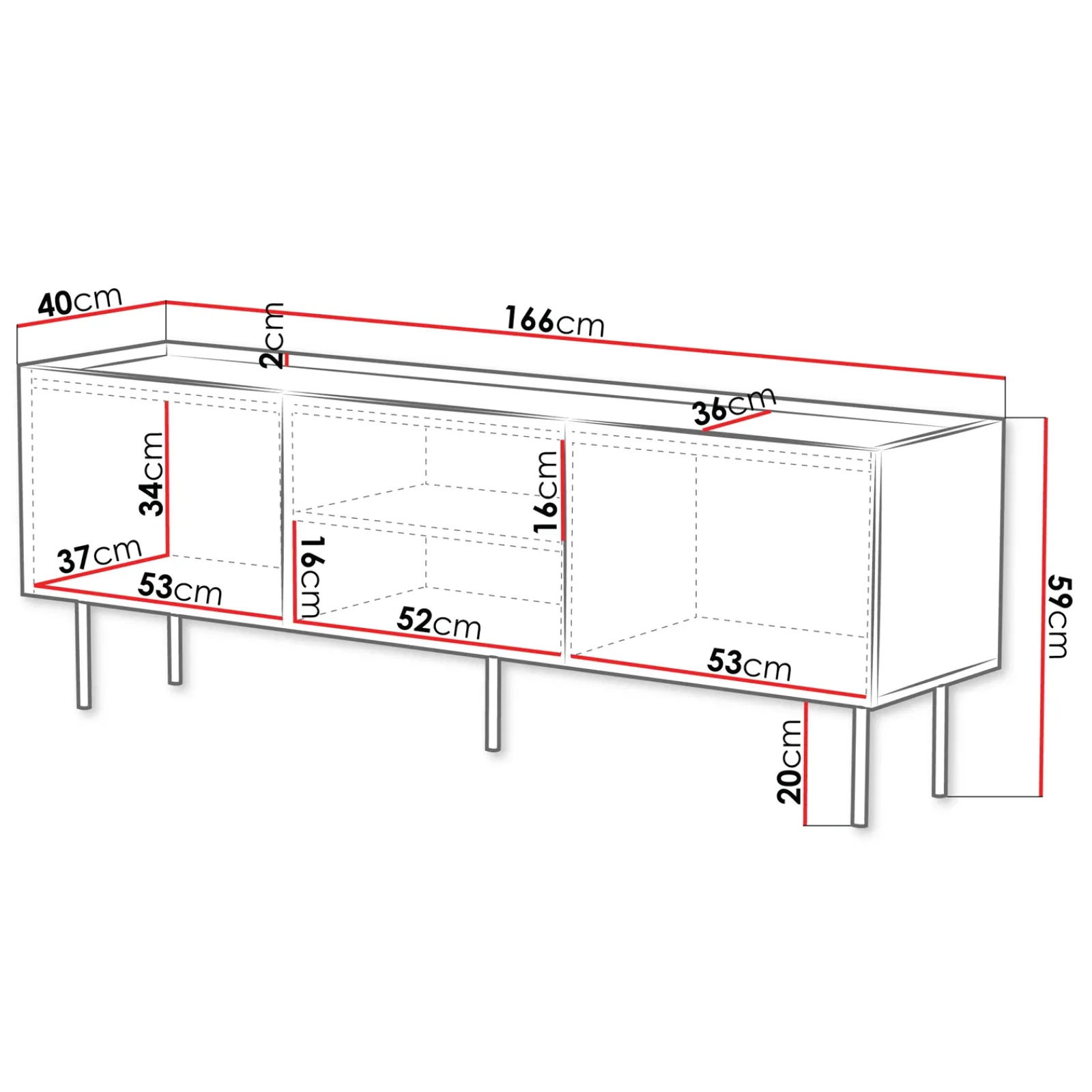 40cm
2cm
166cm
36cm
34cm
16cm
37cm
53cm
16cm
52cm
53cm
59cm
20cm