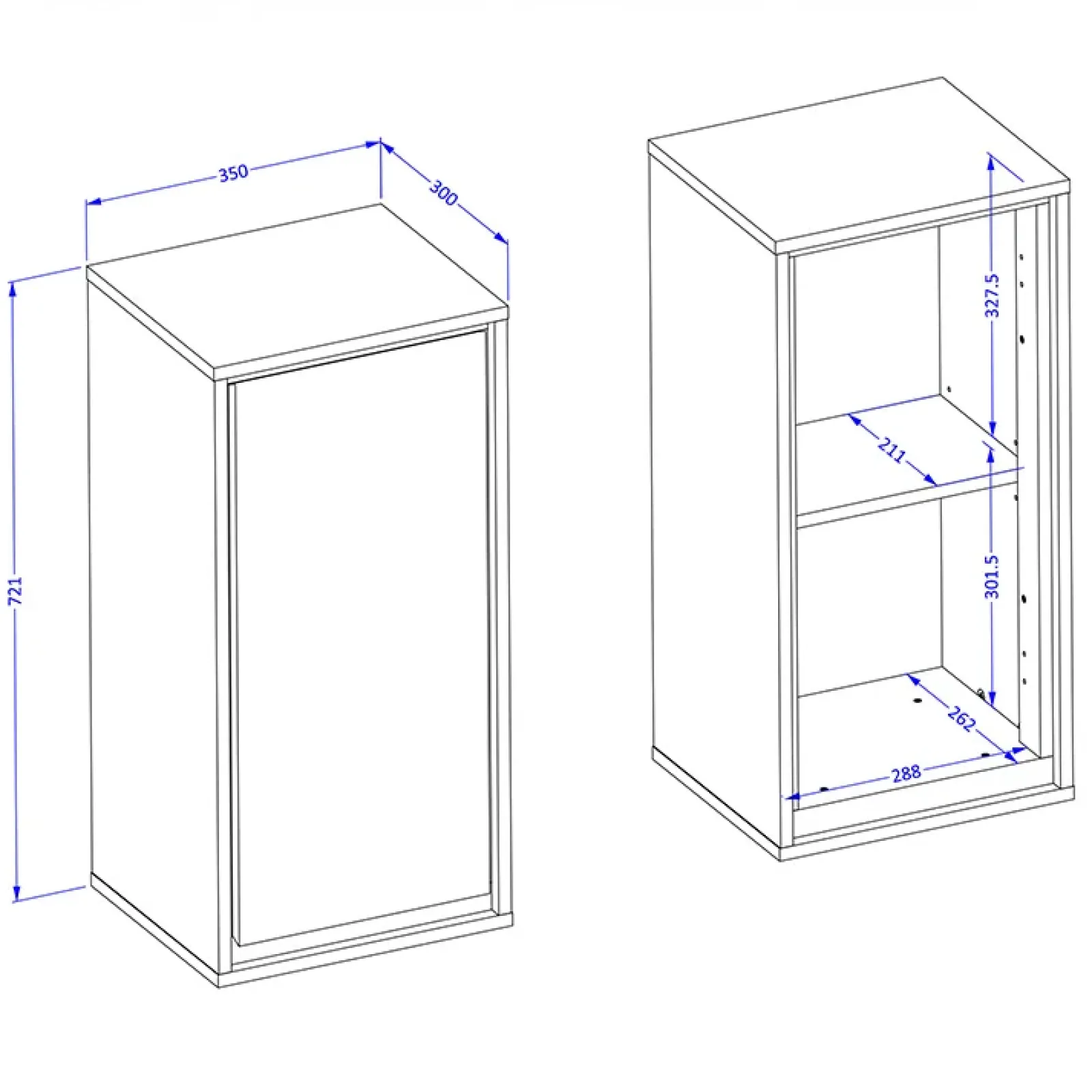 350
300
721
327.5
211
301.5
262
288