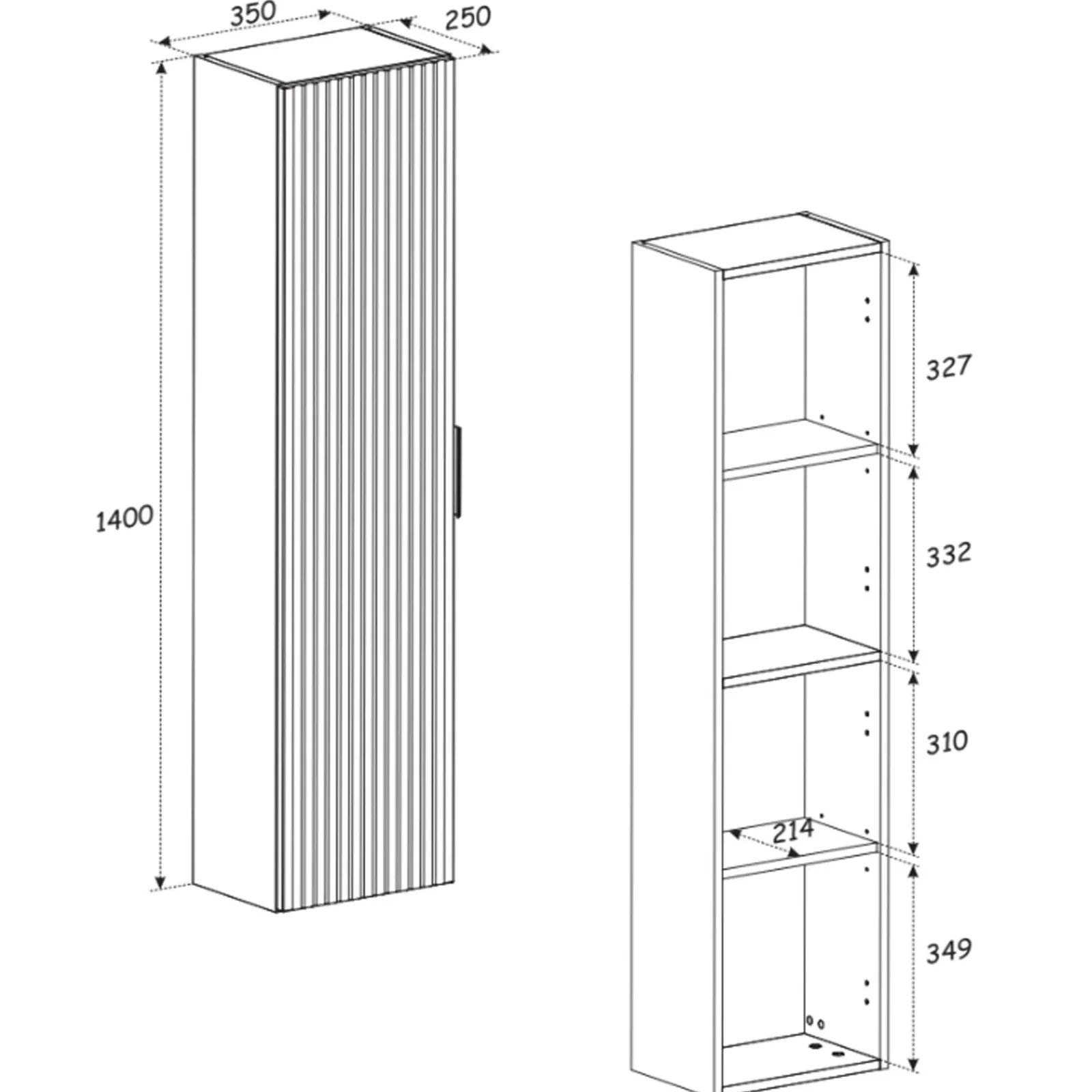 350
250
1400
327
332
310
214
349