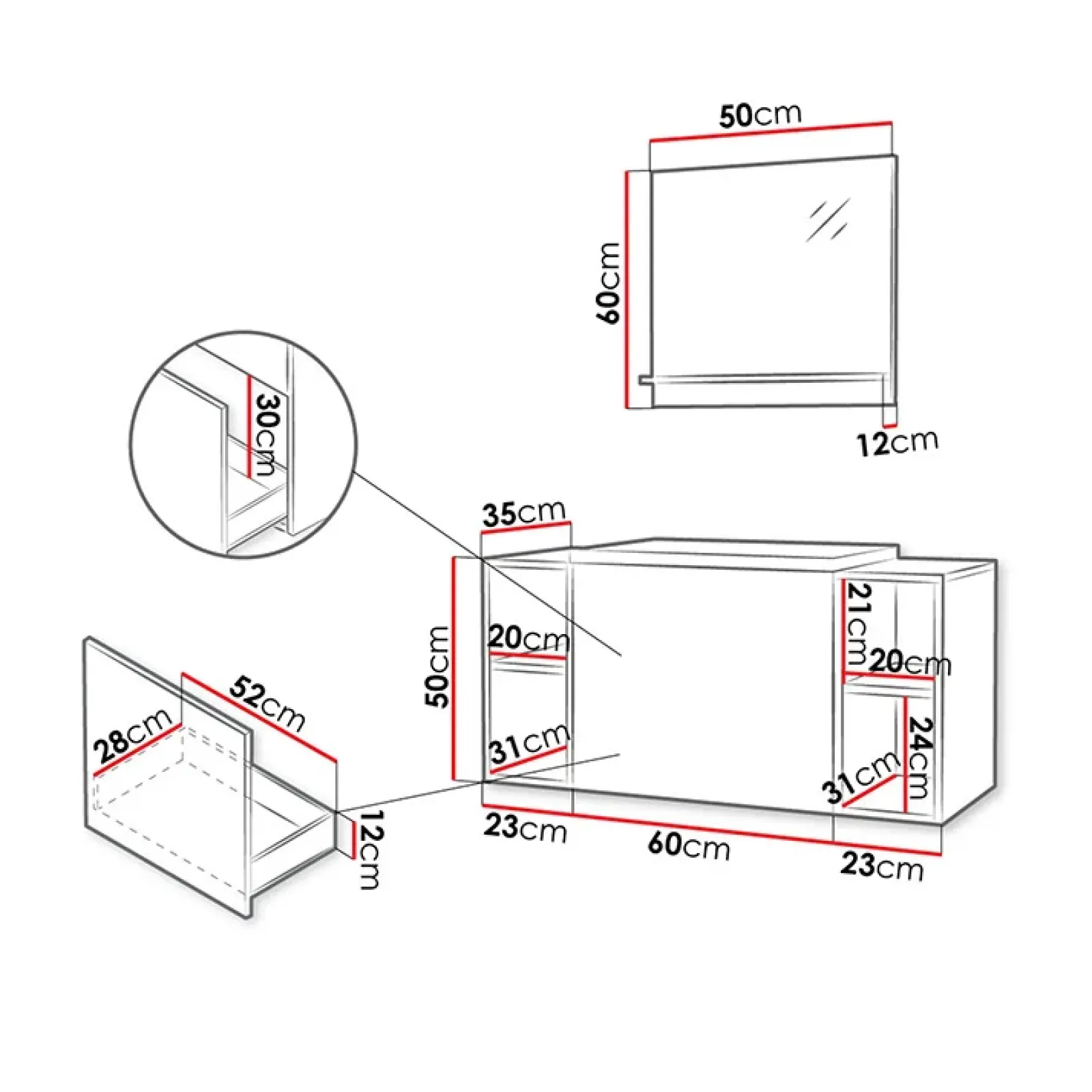 50cm
60cm
12cm
30cm
35cm
50cm
20cm
31cm
21cm
20cm
24cm
31cm
23cm
60cm
23cm
52cm
28cm
12cm