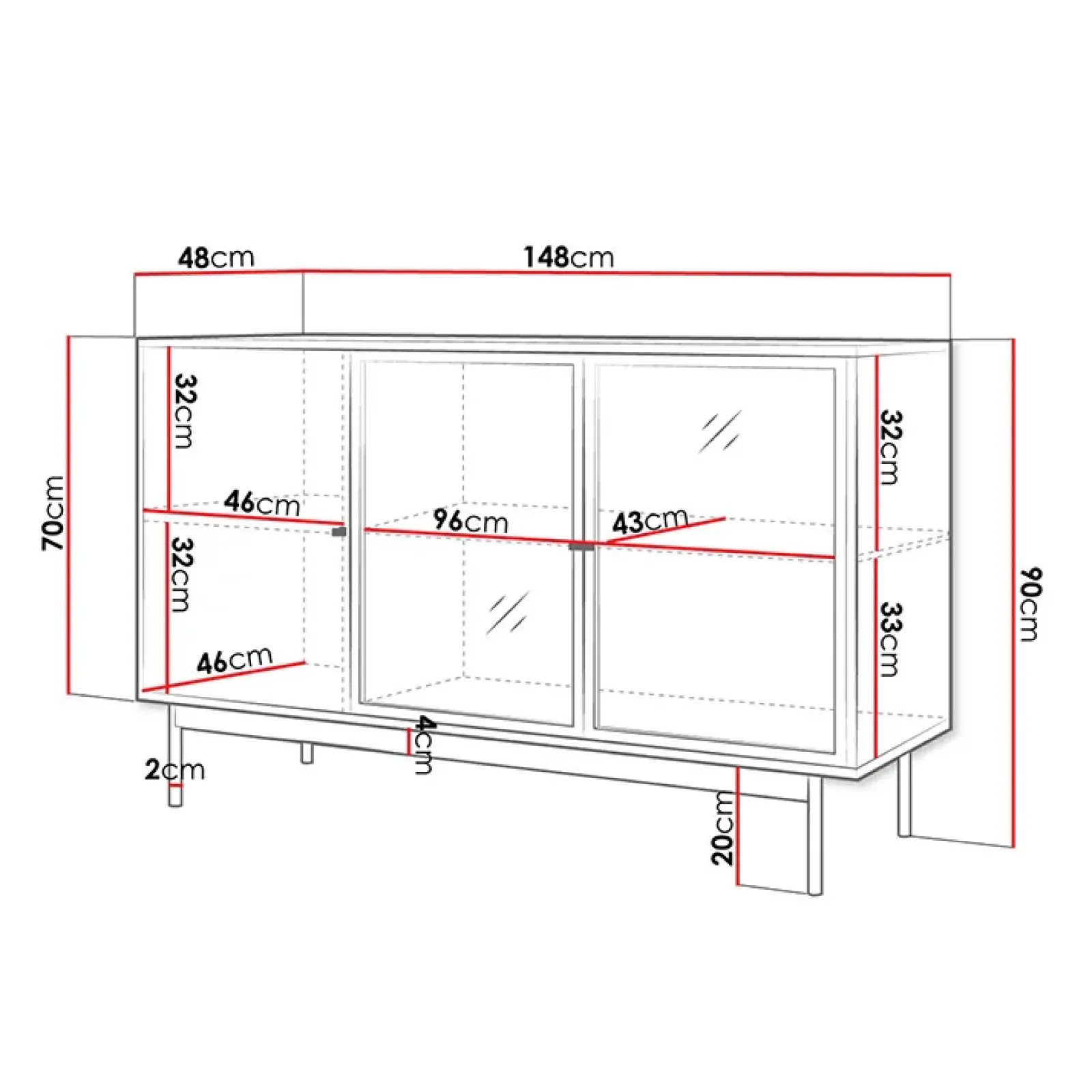 48cm
148cm
70cm
32cm
46cm
32cm
46cm
96cm
43cm
32cm
33cm
90cm
2cm
4cm
20cm