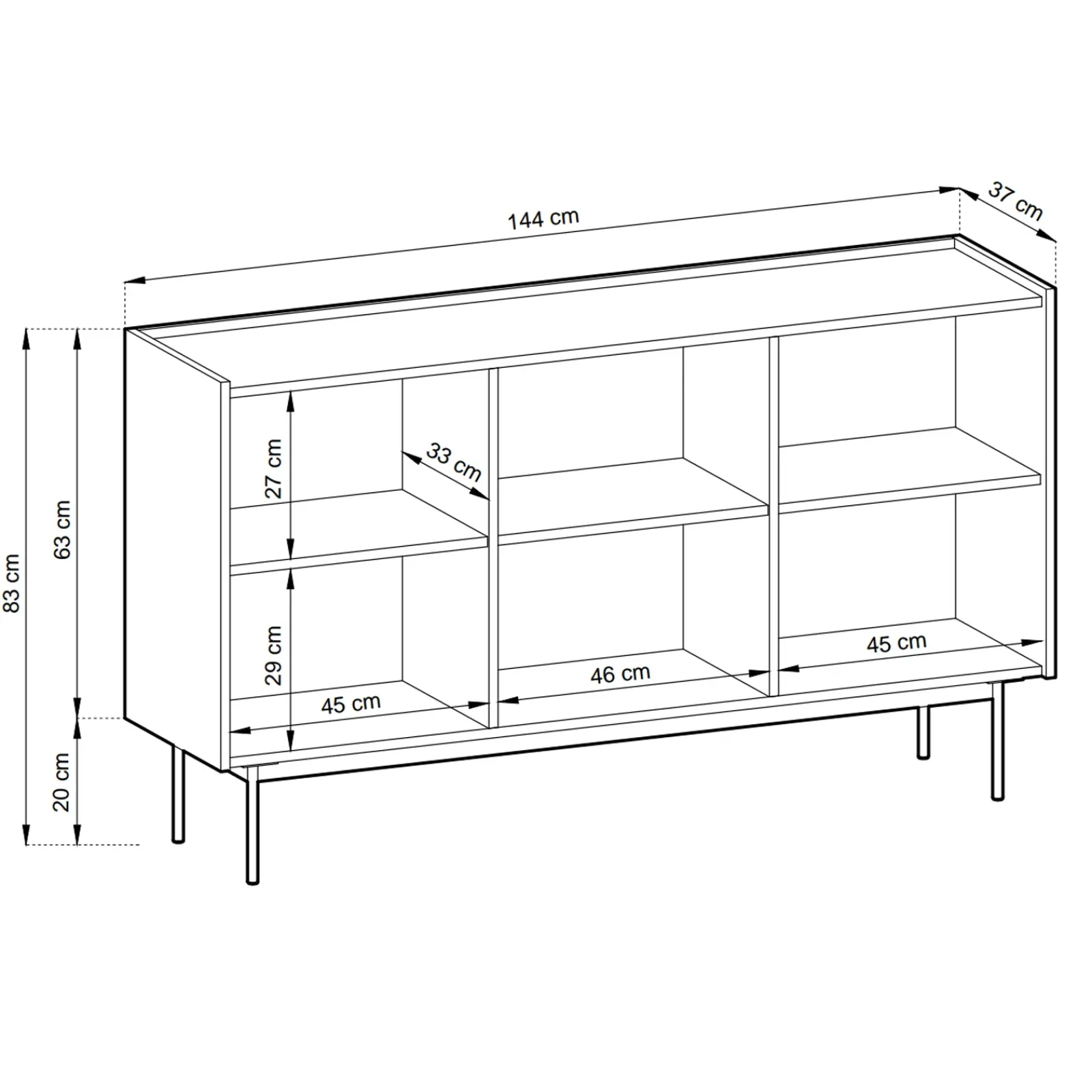 144 cm

37 cm

83 cm

63 cm

20 cm

27 cm

33 cm

29 cm

45 cm

46 cm

45 cm