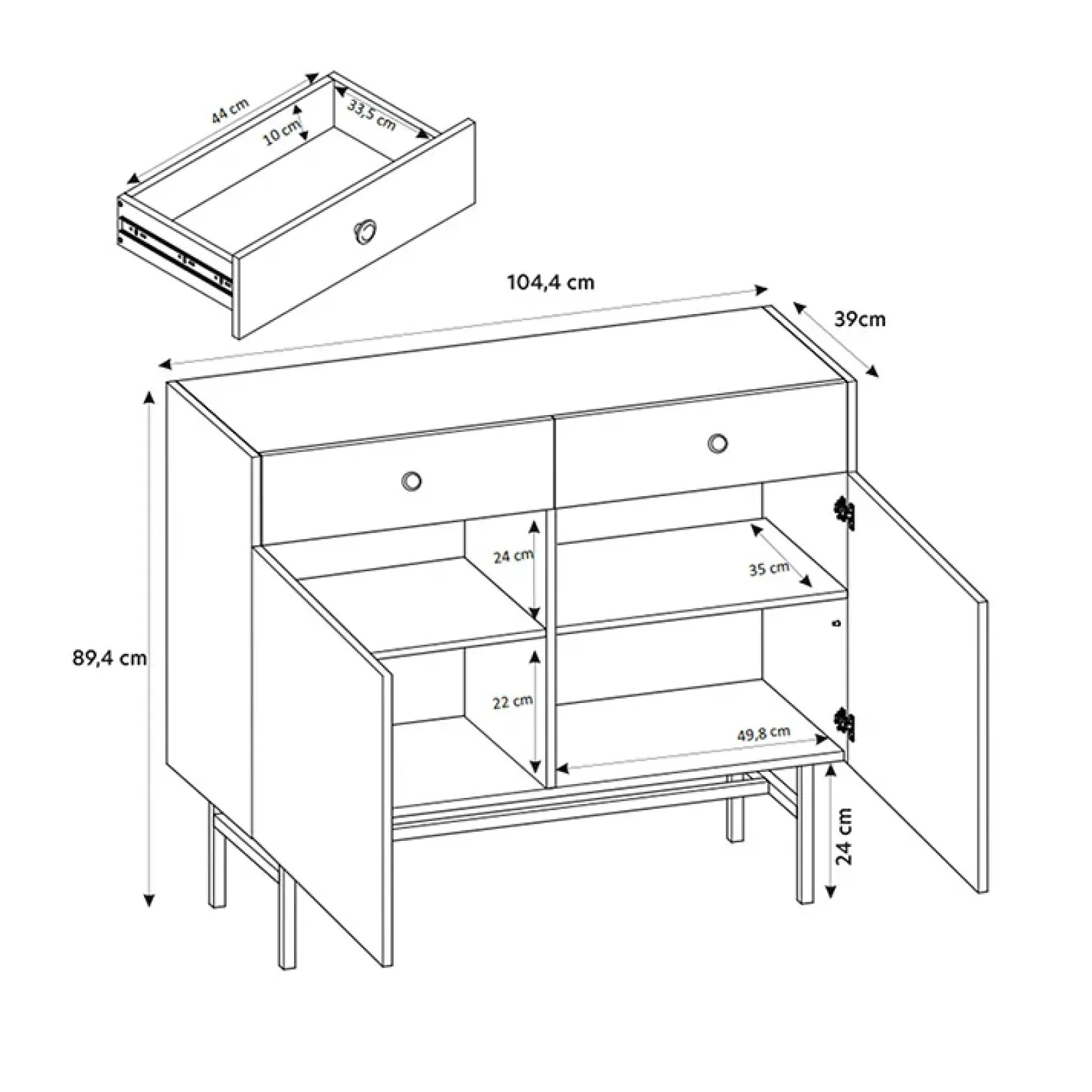 44 cm
10 cm
33,5 cm
104,4 cm
39cm
89,4 cm
24 cm
35 cm
22 cm
49,8 cm
24 cm