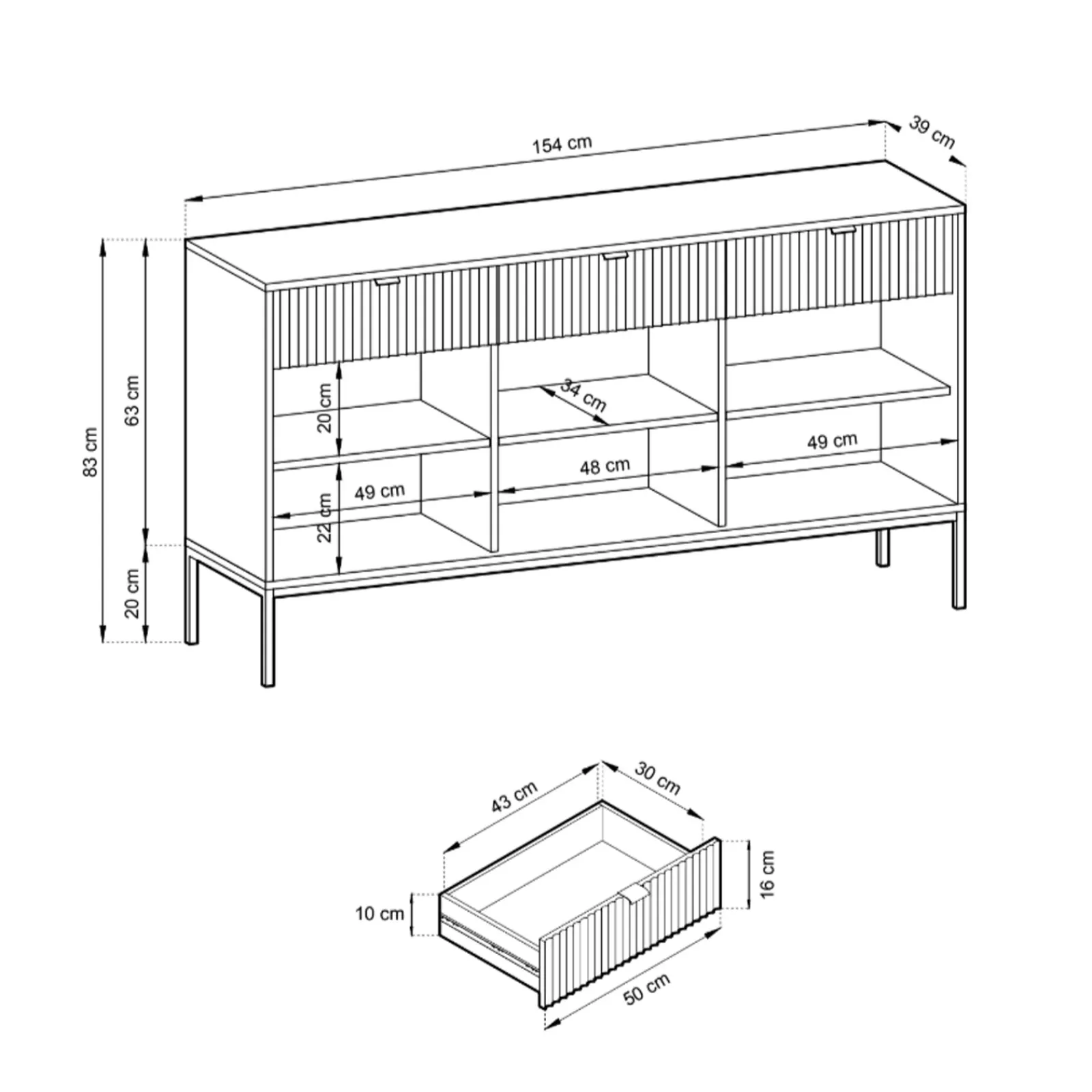 154 cm
39 cm
83 cm
63 cm
20 cm
20 cm
34 cm
49 cm
48 cm
49 cm
22 cm

43 cm
30 cm
16 cm
10 cm
50 cm