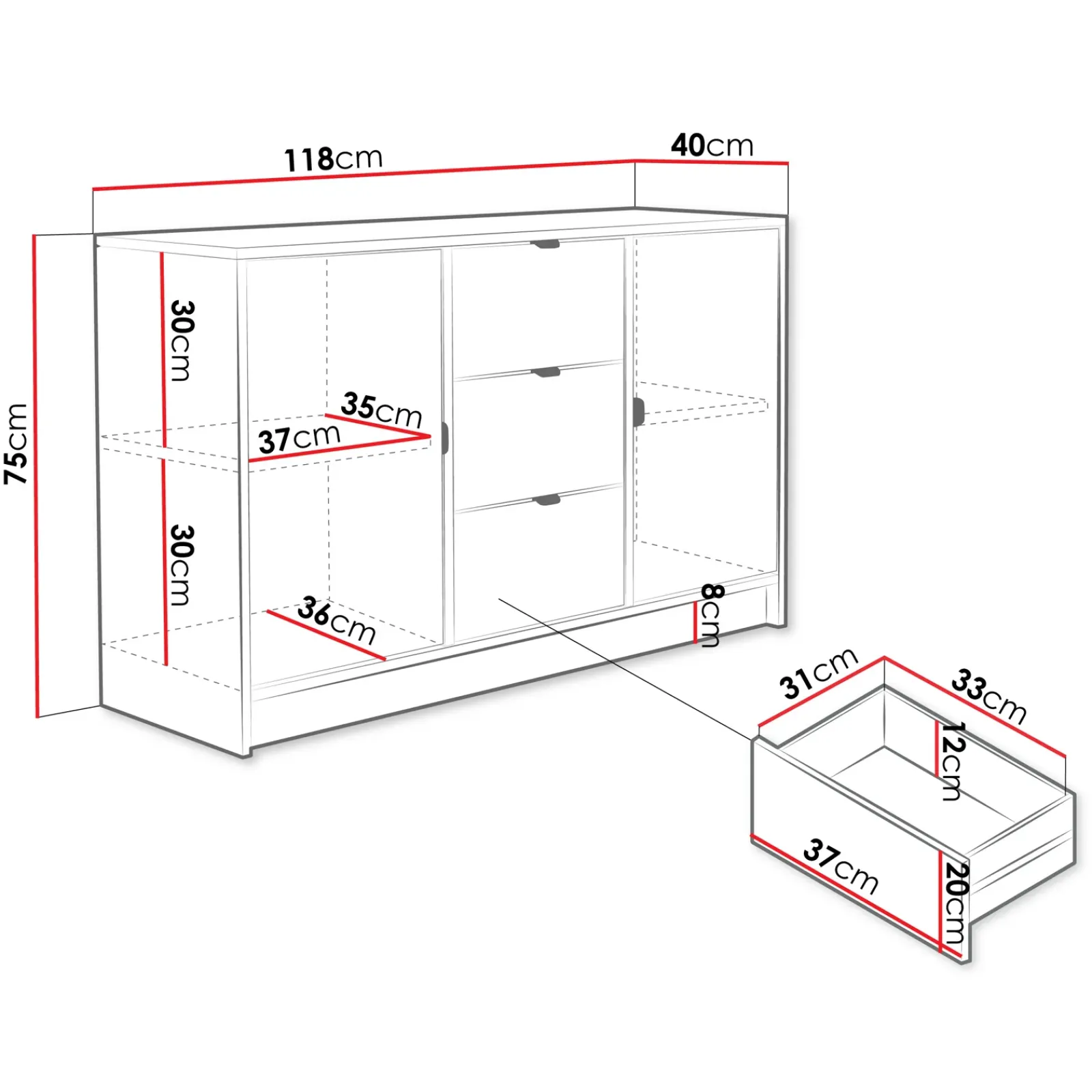 118cm
40cm
75cm
30cm
35cm
37cm
30cm
36cm
8cm
31cm
33cm
12cm
37cm
20cm