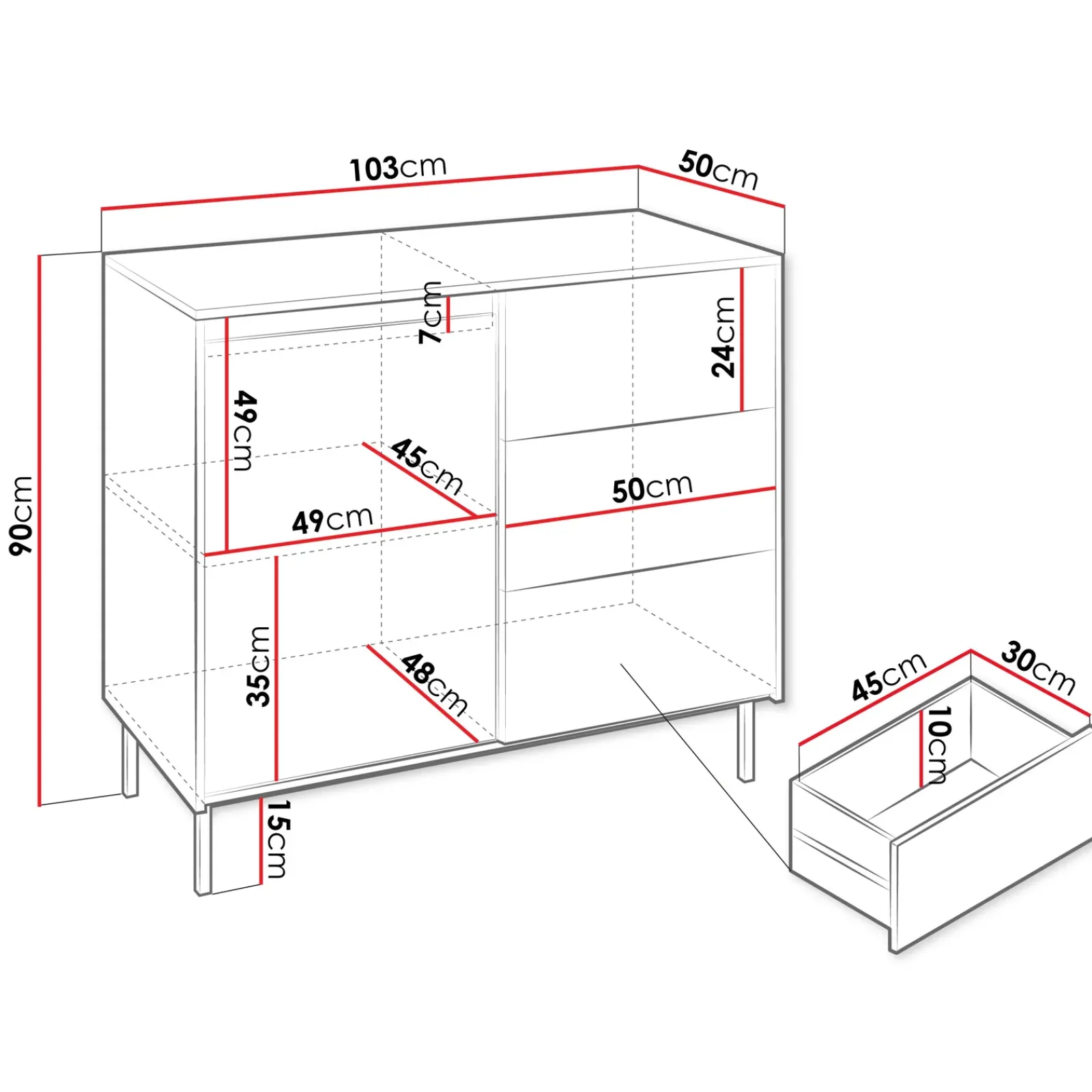 103cm
50cm
90cm
7cm
24cm
49cm
45cm
49cm
50cm
35cm
48cm
15cm
45cm
30cm
10cm