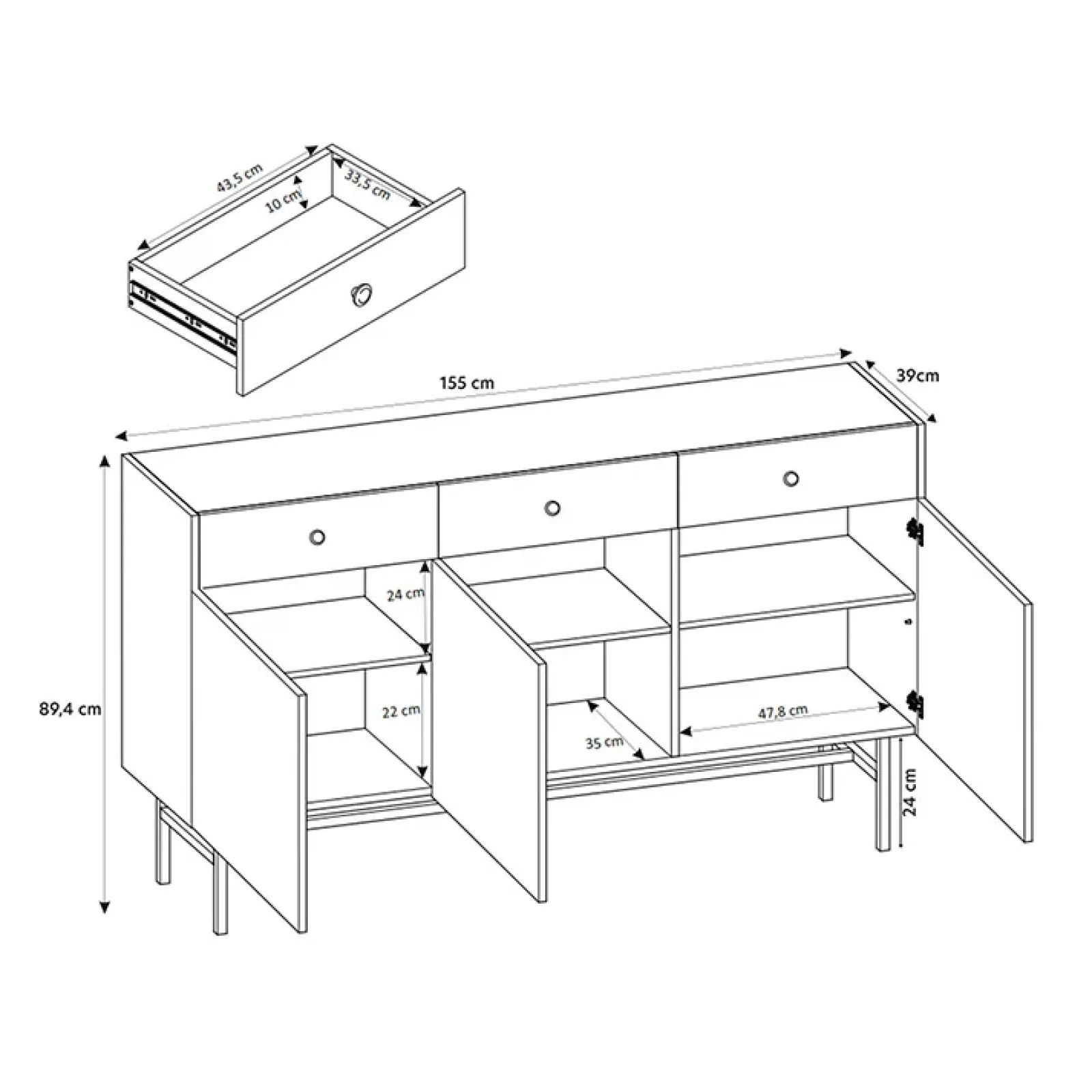 43,5 cm
10 cm
33,5 cm
155 cm
39cm
89,4 cm
24 cm
22 cm
35 cm
47,8 cm
24 cm