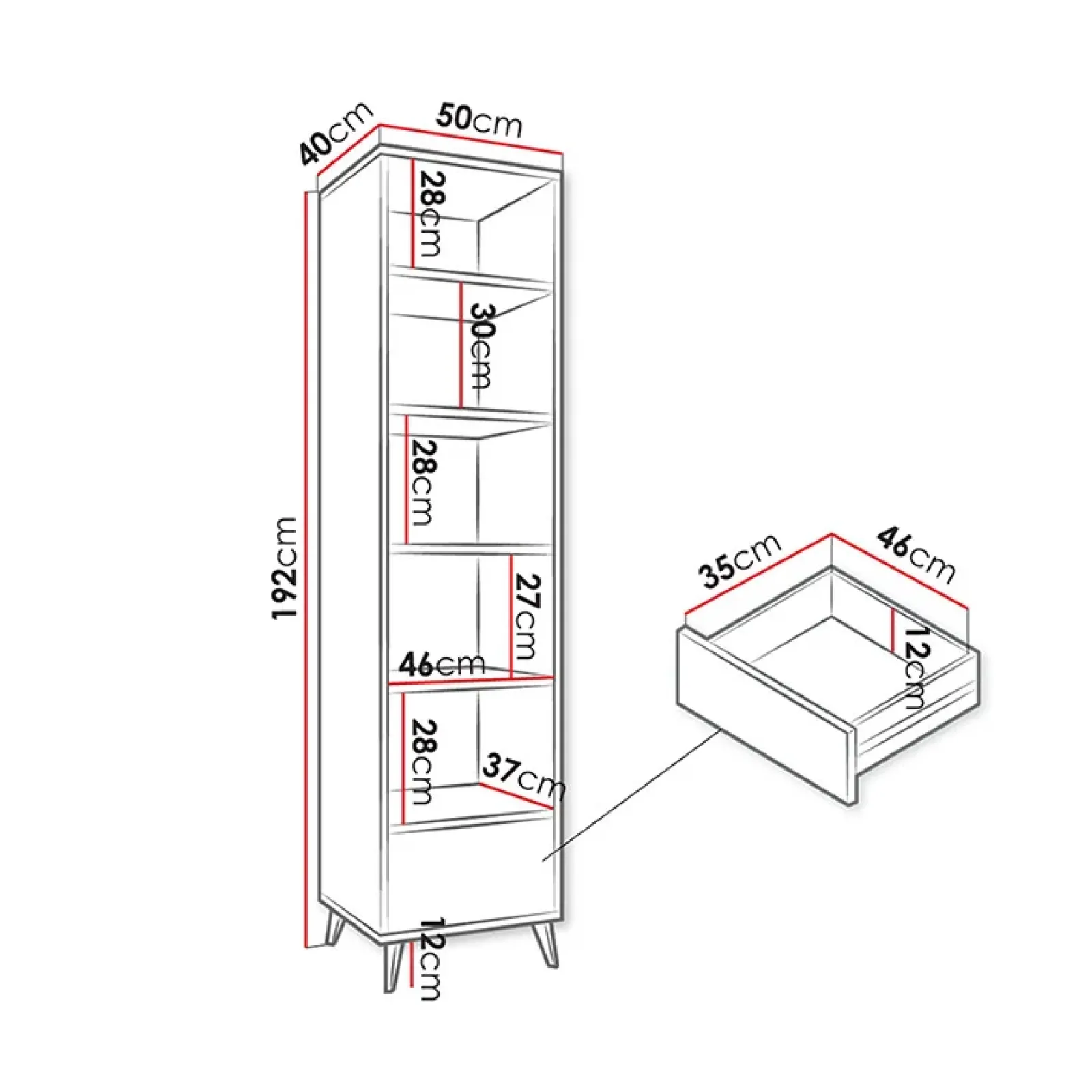 40cm
50cm
28cm
30cm
28cm
192cm
27cm
46cm
28cm
37cm
12cm
35cm
46cm
12cm