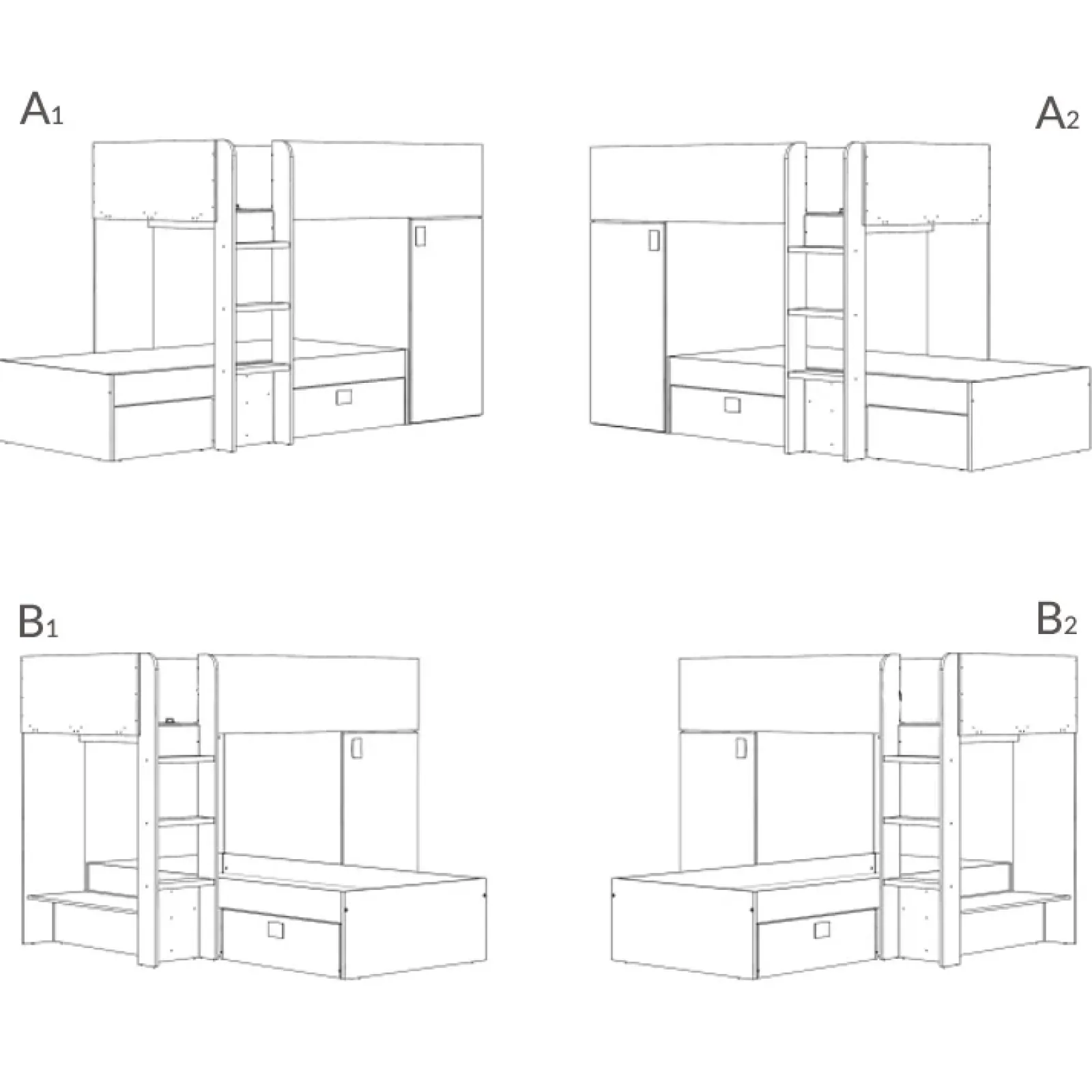 $A_1$

$A_2$

$B_1$

$B_2$