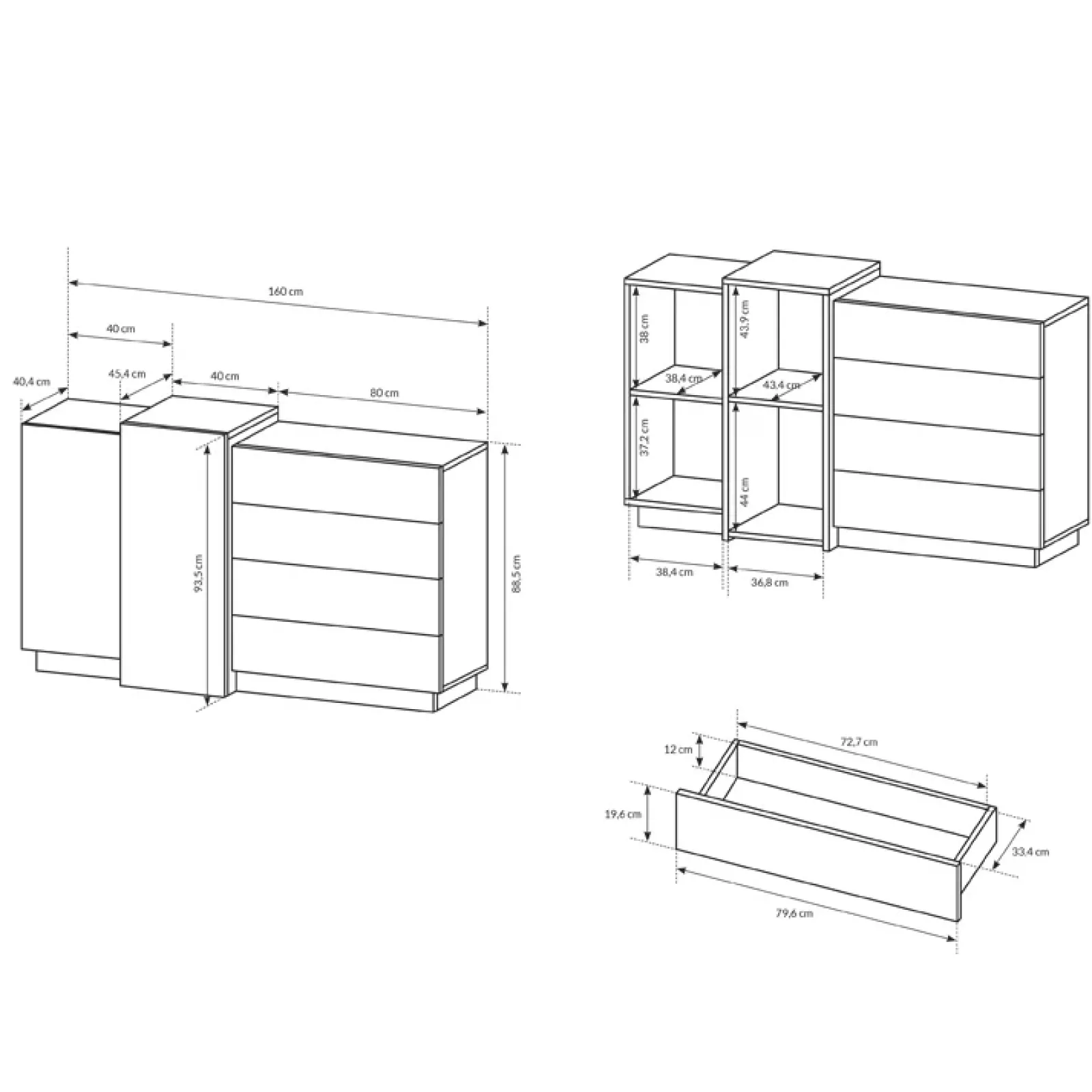 160 cm
40 cm
40,4 cm
45,4 cm
40 cm
80 cm
93,5 cm
88,5 cm

38 cm
43,9 cm
38,4 cm
43,4 cm
37,2 cm
44 cm
38,4 cm
36,8 cm

72,7 cm
12 cm
19,6 cm
33,4 cm
79,6 cm