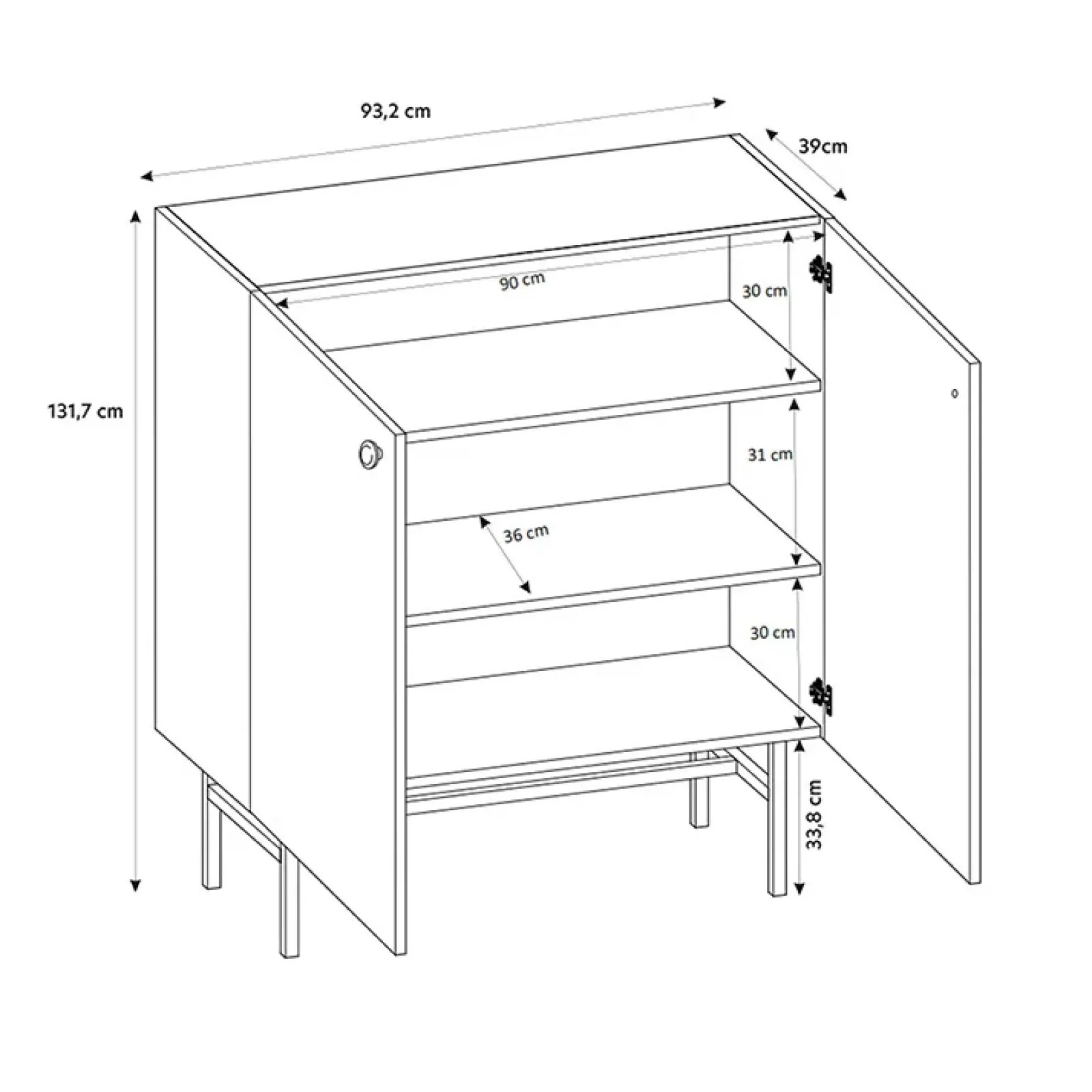 93,2 cm

39cm

131,7 cm

90 cm

30 cm

31 cm

36 cm

30 cm

33,8 cm