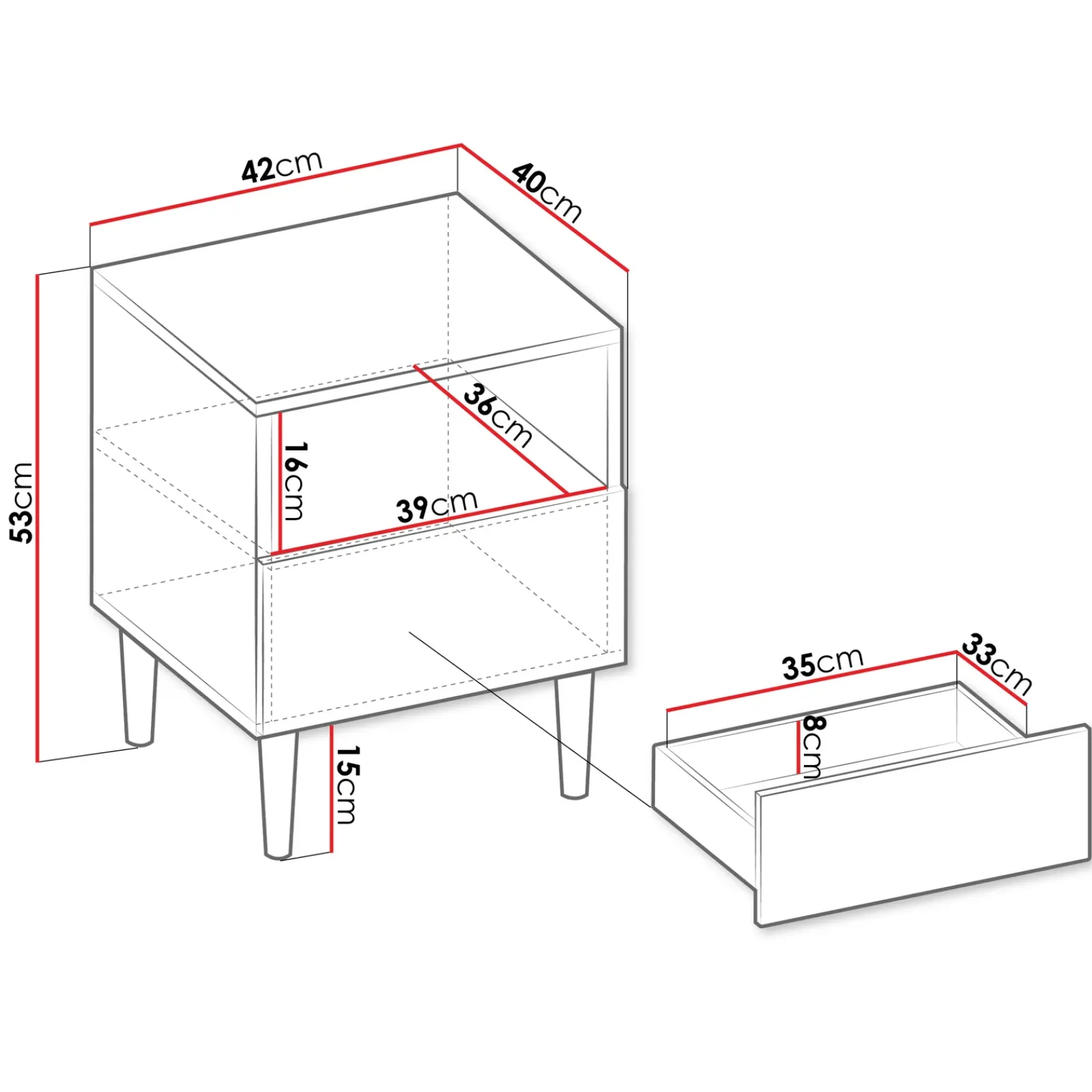 42cm
40cm
53cm
36cm
16cm
39cm
15cm
35cm
33cm
8cm