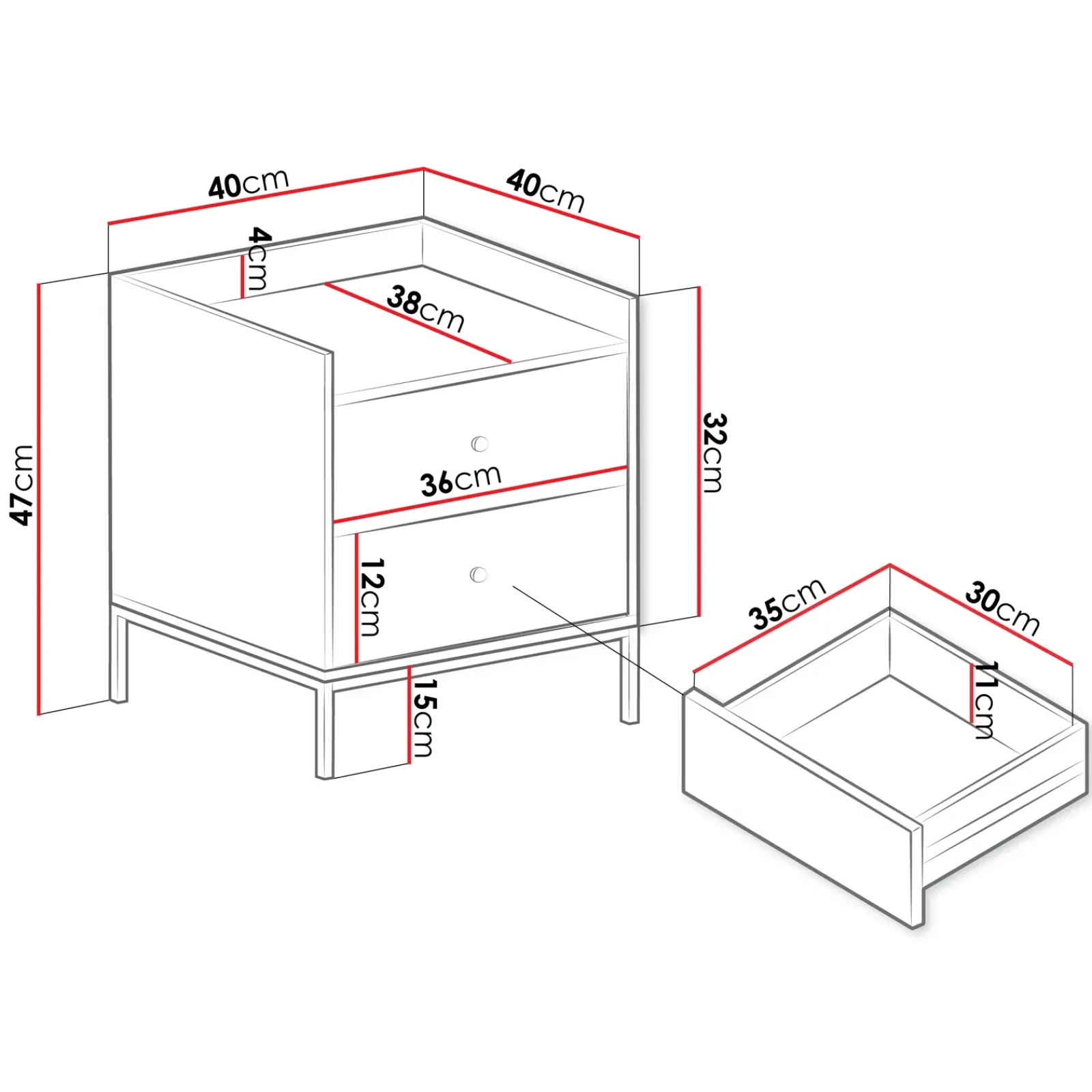 40cm
40cm
4cm
38cm
47cm
32cm
36cm
12cm
15cm
35cm
30cm
11cm