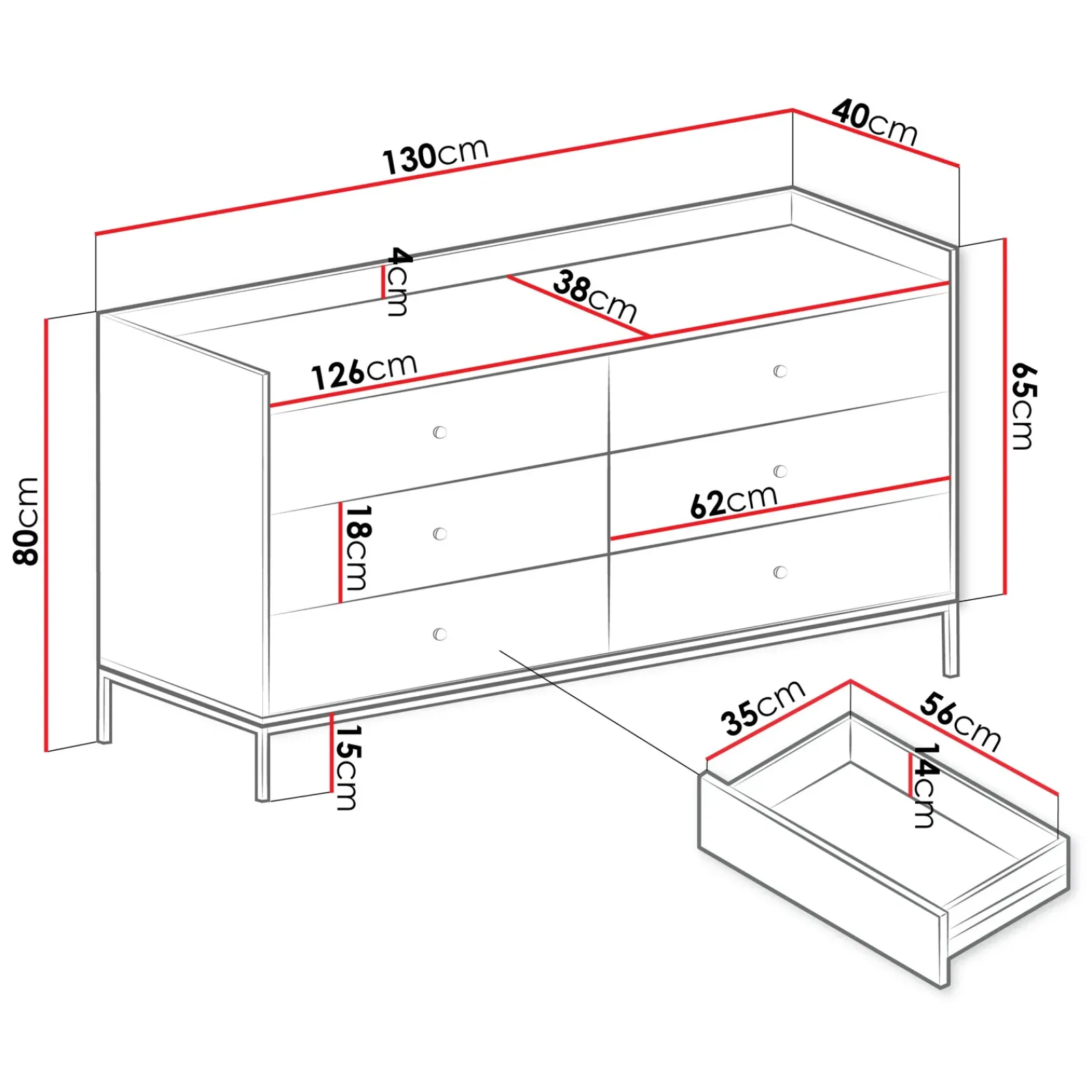 130cm
40cm
4cm
38cm
126cm
65cm
80cm
18cm
62cm
15cm
35cm
56cm
14cm