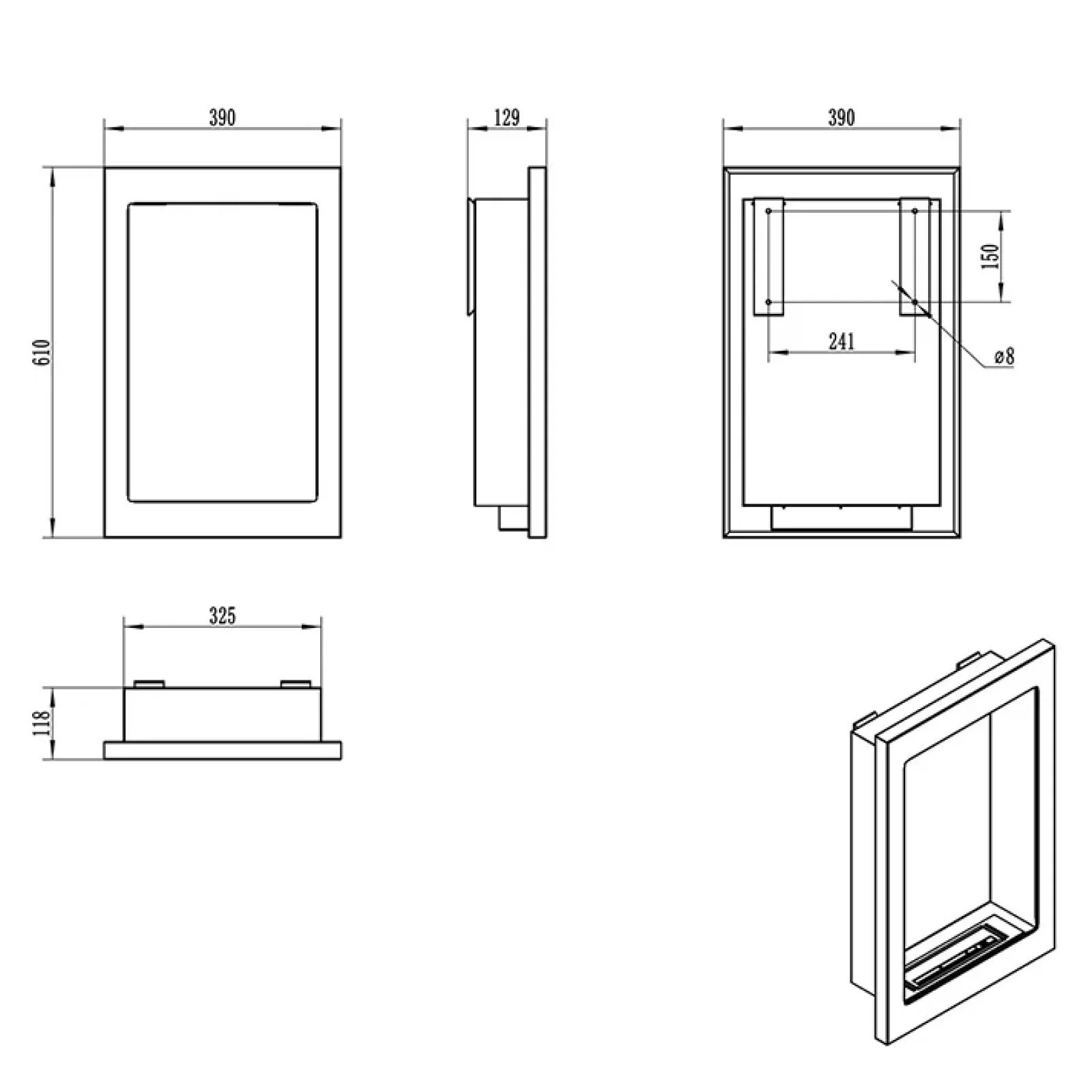 390

610

129

390

150

241

ø8

325

118