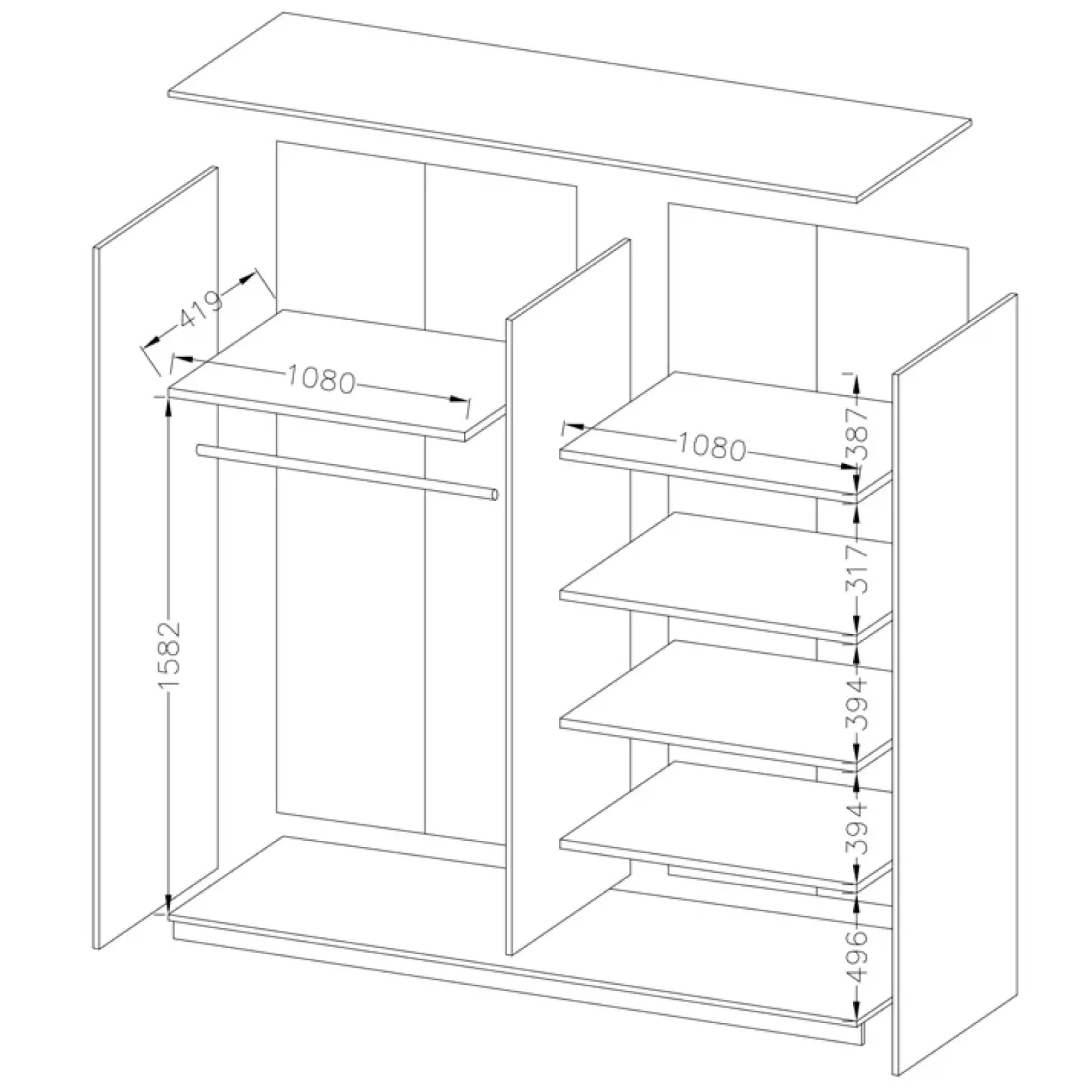 419
1080
1582
1080
387
317
394
394
496